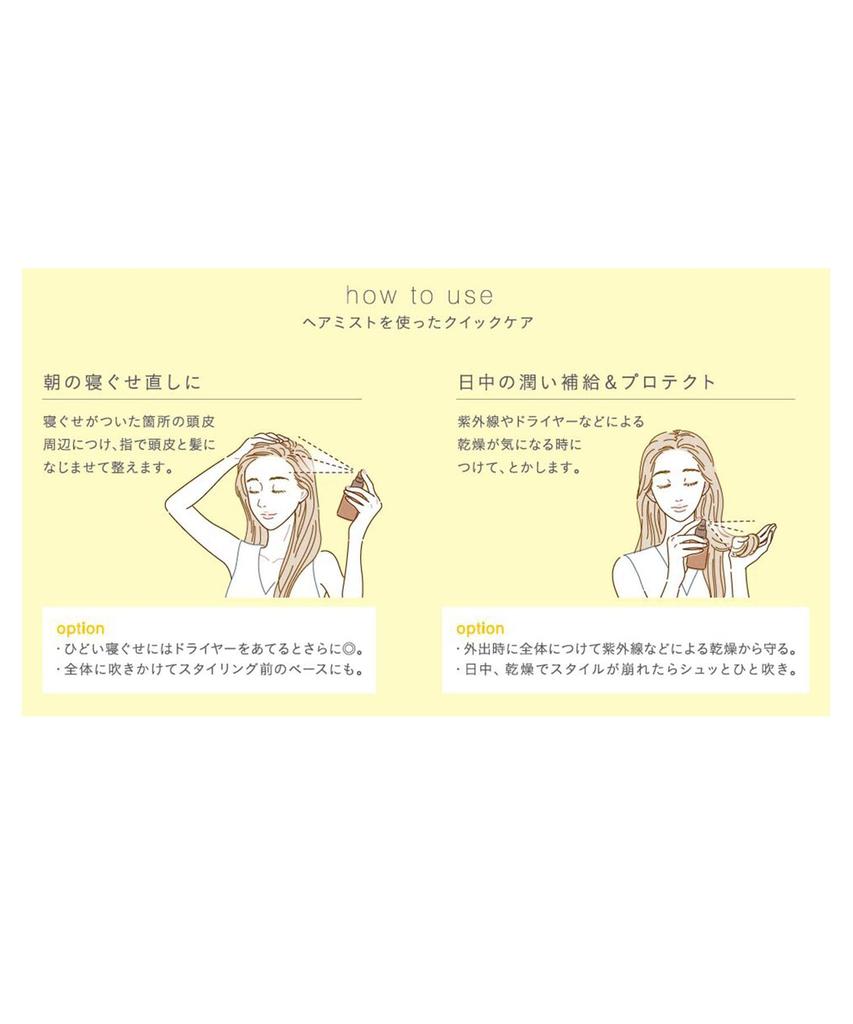 how to use
ヘアミストを使ったクイックケア

朝の寝ぐせ直しに

寝ぐせがついた箇所の頭皮周辺につけ、指で頭皮と髪になじませて整えます。

option
・ひどい寝ぐせにはドライヤーをあてるとさらに◎。
・全体に吹きかけてスタイリング前のベースにも。

日中の潤い補給&プロテクト

紫外線やドライヤーなどによる乾燥が気になる時につけて、とかします。

option
・外出時に全体につけて紫外線などによる乾燥から守る。
・日中、乾燥でスタイルが崩れたらシュッとひと吹き。