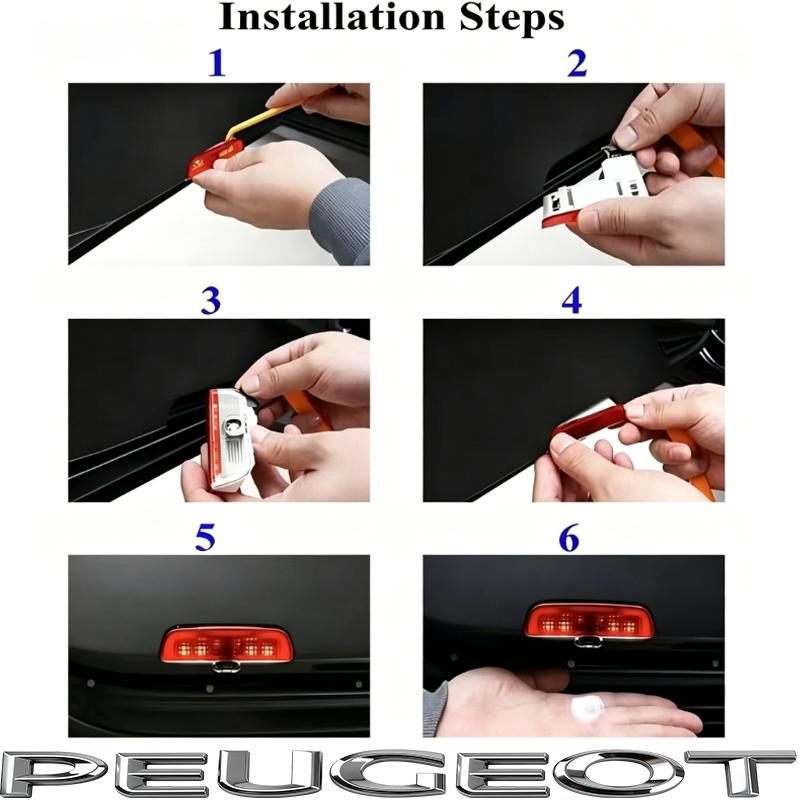 Installation Steps

1

2

3

4

5

6

PEUGEOT