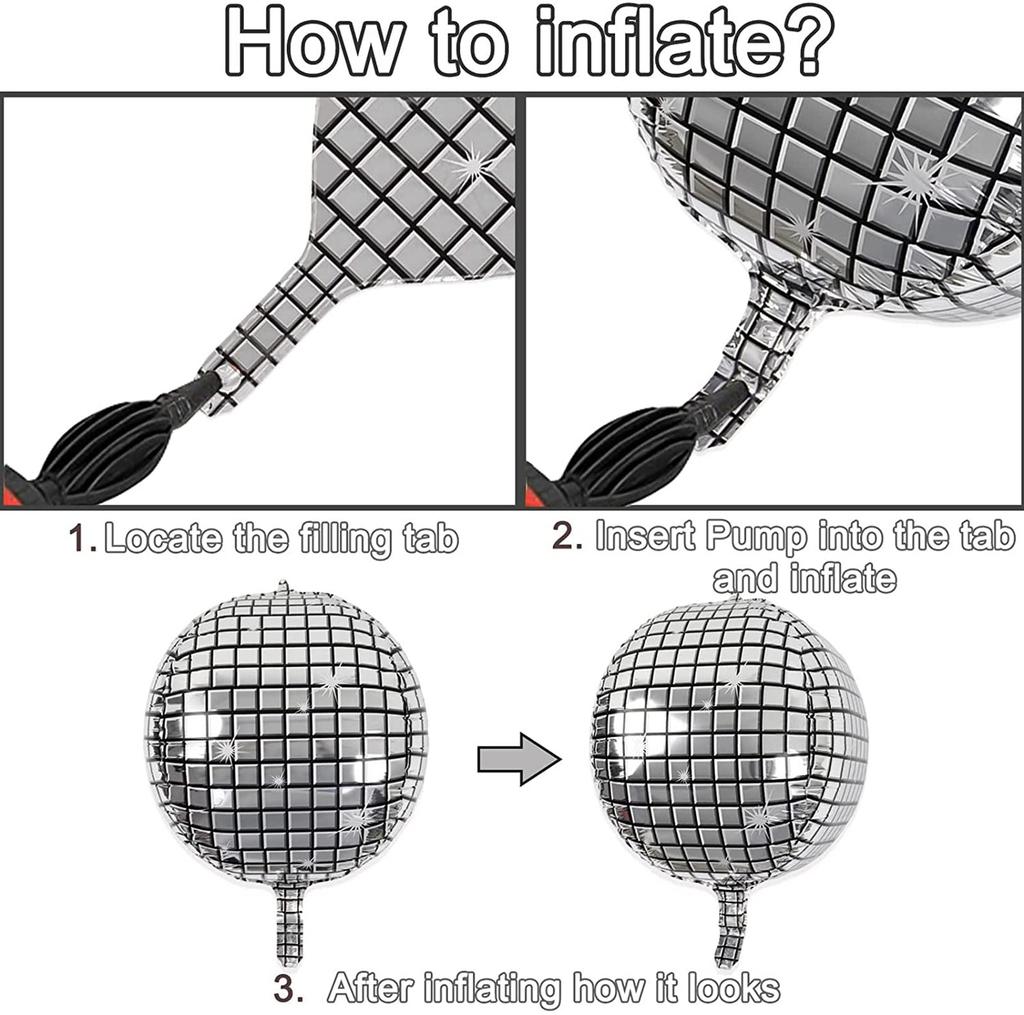 How to inflate?

1. Locate the filling tab

2. Insert Pump into the tab and inflate

3. After inflating how it looks