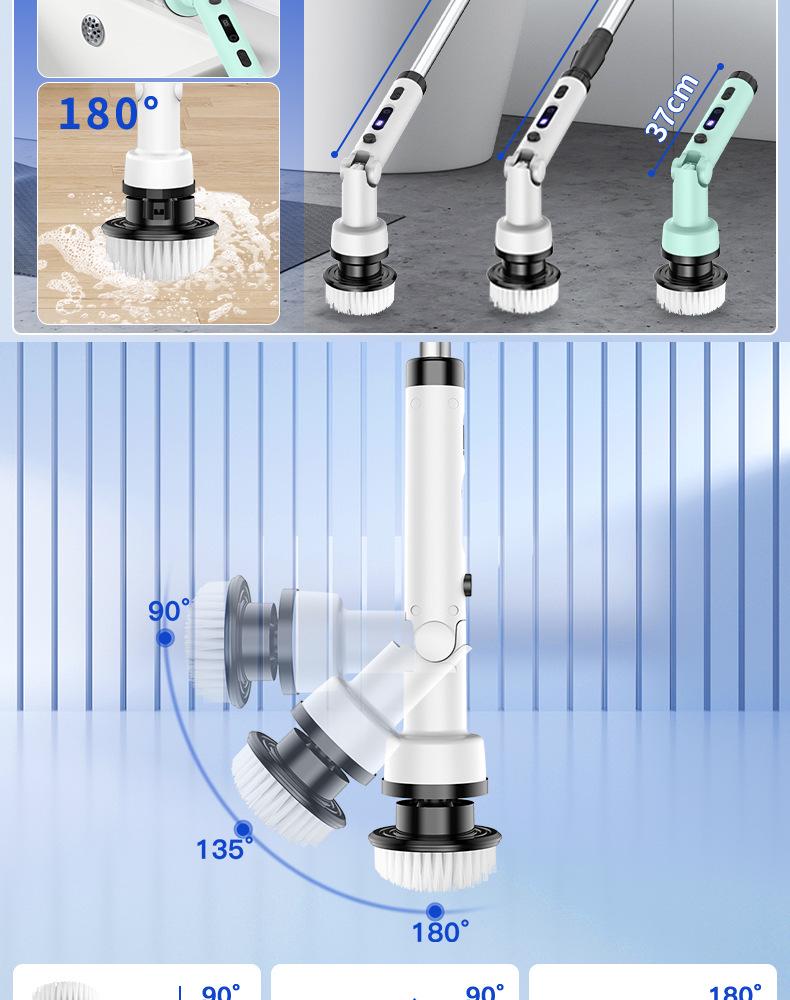 180°

37cm

90°

135°

180°

90°

90°

180°