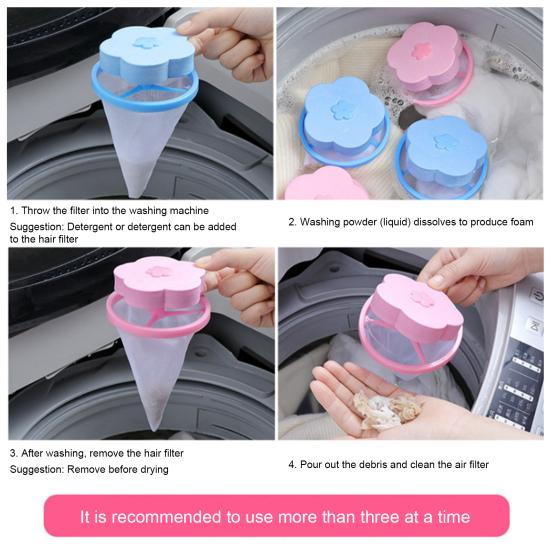 1. Throw the filter into the washing machine
Suggestion: Detergent or detergent can be added to the hair filter

2. Washing powder (liquid) dissolves to produce foam

3. After washing, remove the hair filter
Suggestion: Remove before drying

4. Pour out the debris and clean the air filter

It is recommended to use more than three at a time