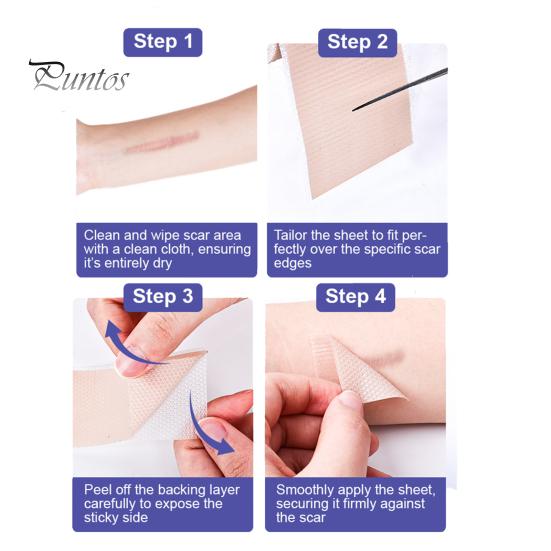 Step 1

Puntos

Clean and wipe scar area with a clean cloth, ensuring it's entirely dry

Step 2

Tailor the sheet to fit perfectly over the specific scar edges

Step 3

Peel off the backing layer carefully to expose the sticky side

Step 4

Smoothly apply the sheet, securing it firmly against the scar