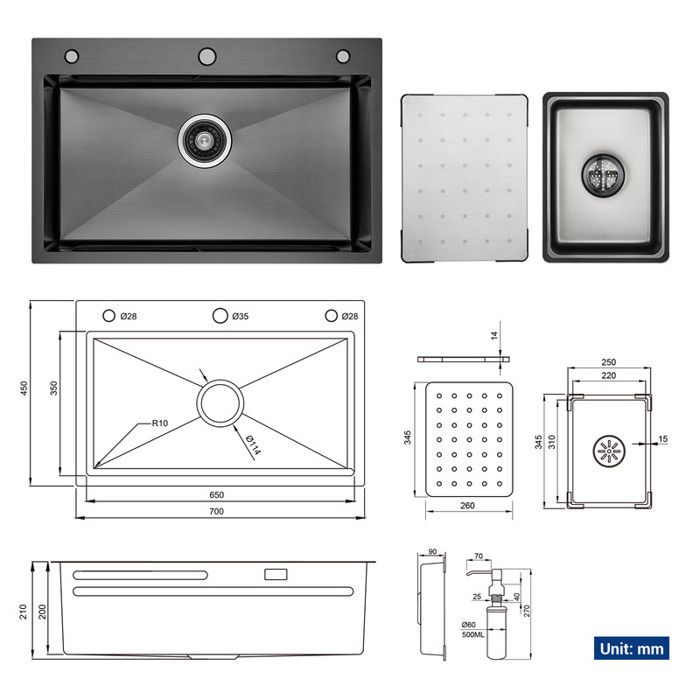 Ø28
Ø35
Ø28
450
350
R10
Ø114
650
700
14
345
260
250
220
345
310
15
210
200
90
70
25
40
270
Ø60
500ML
Unit: mm