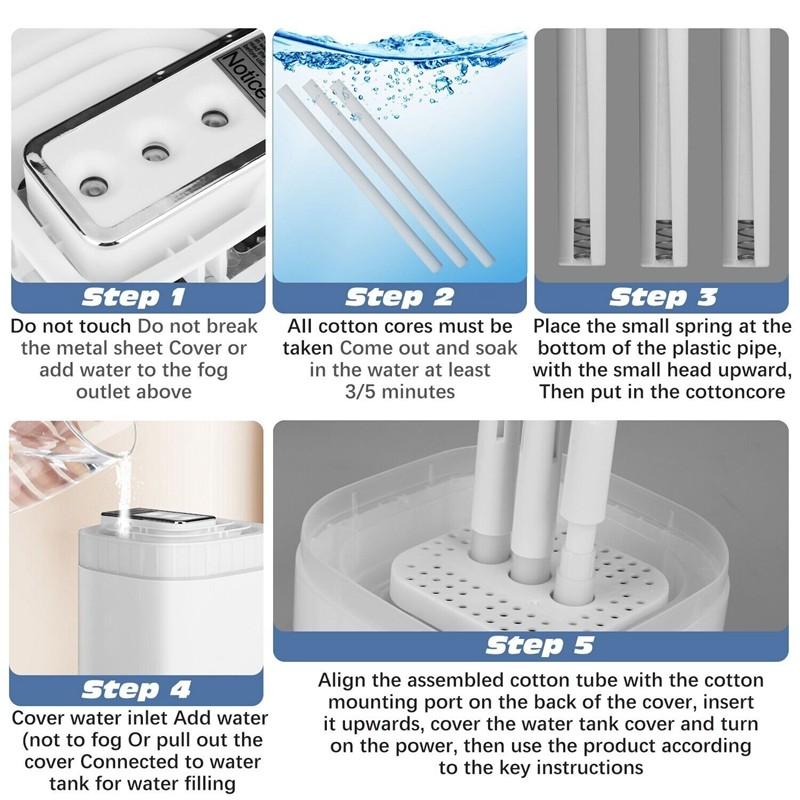 Notice

Step 1

Do not touch Do not break the metal sheet Cover or add water to the fog outlet above

Step 2

All cotton cores must be taken Come out and soak in the water at least 3/5 minutes

Step 3

Place the small spring at the bottom of the plastic pipe, with the small head upward, Then put in the cottoncore

Step 4

Cover water inlet Add water (not to fog Or pull out the cover Connected to water tank for water filling

Step 5

Align the assembled cotton tube with the cotton mounting port on the back of the cover, insert it upwards, cover the water tank cover and turn on the power, then use the product according to the key instructions