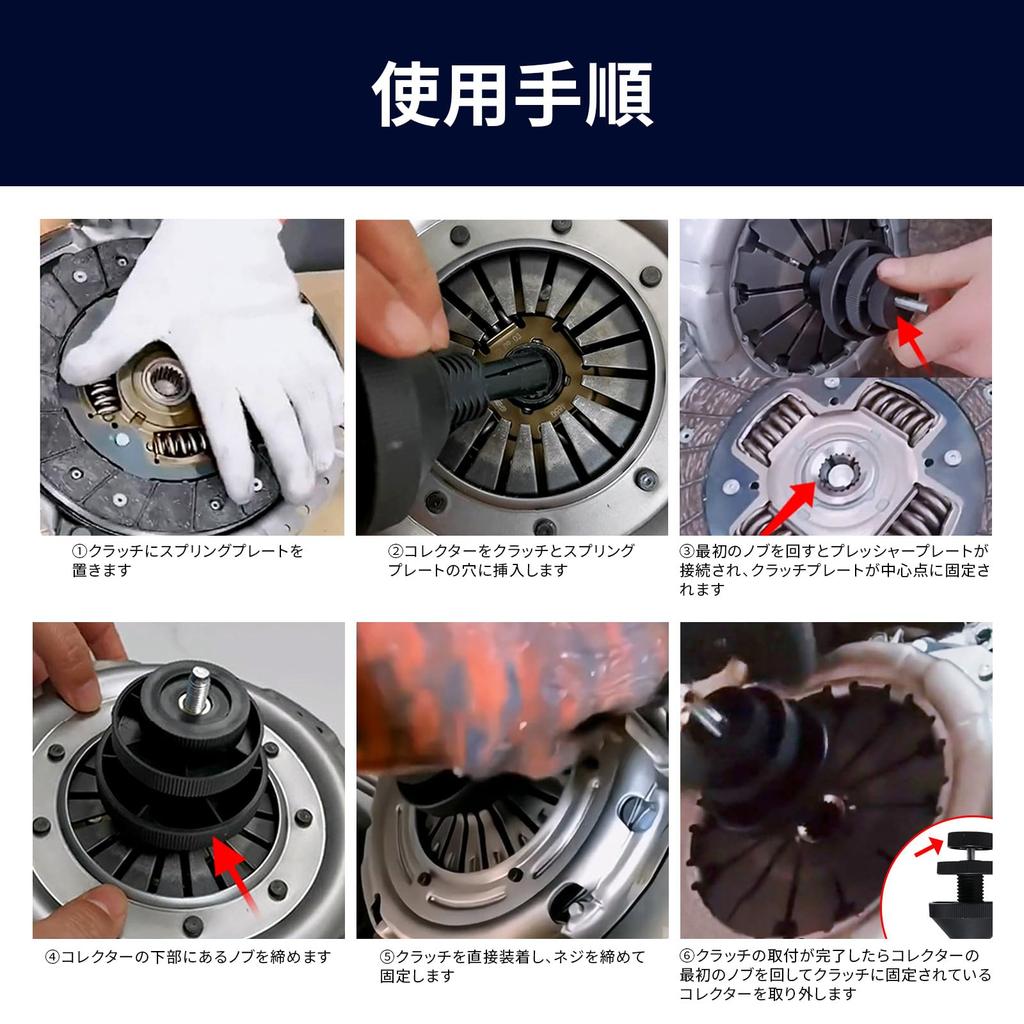 使用手順

①クラッチにスプリングプレートを置きます

②コレクターをクラッチとスプリングプレートの穴に挿入します

③最初のノブを回すとプレッシャープレートが接続され、クラッチプレートが中心点に固定されます

④コレクターの下部にあるノブを締めます

⑤クラッチを直接装着し、ネジを締めて固定します

⑥クラッチの取付が完了したらコレクターの最初のノブを回してクラッチに固定されているコレクターを取り外します