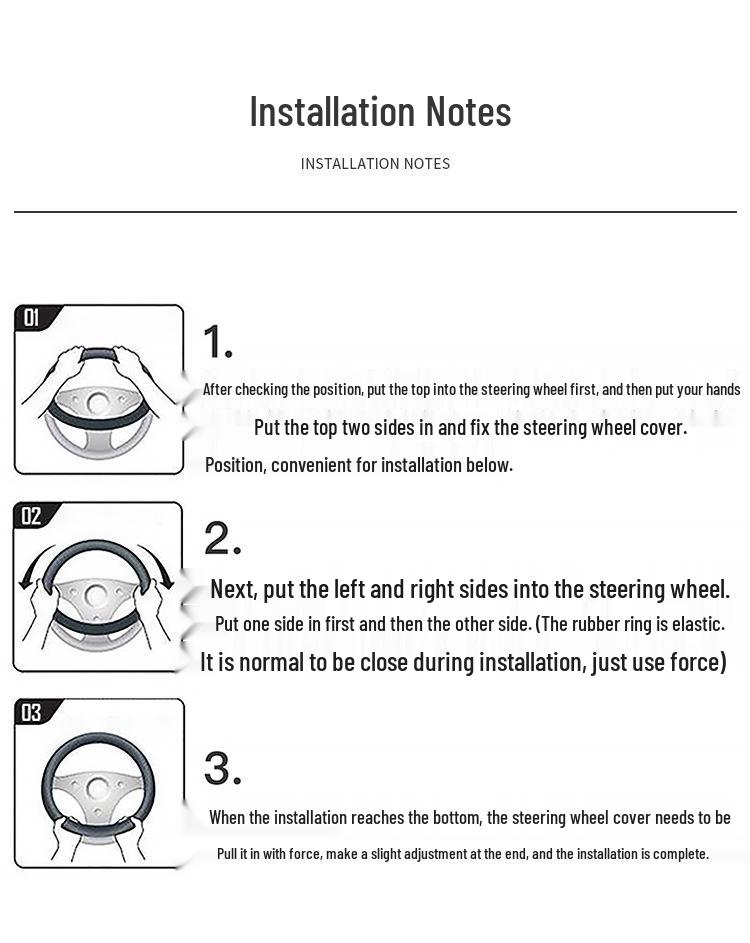 Installation Notes

INSTALLATION NOTES

01

1.

After checking the position, put the top into the steering wheel first, and then put your hands

Put the top two sides in and fix the steering wheel cover.

Position, convenient for installation below.

02

2.

Next, put the left and right sides into the steering wheel.

Put one side in first and then the other side. (The rubber ring is elastic.

It is normal to be close during installation, just use force)

03

3.

When the installation reaches the bottom, the steering wheel cover needs to be

Pull it in with force, make a slight adjustment at the end, and the installation is complete.