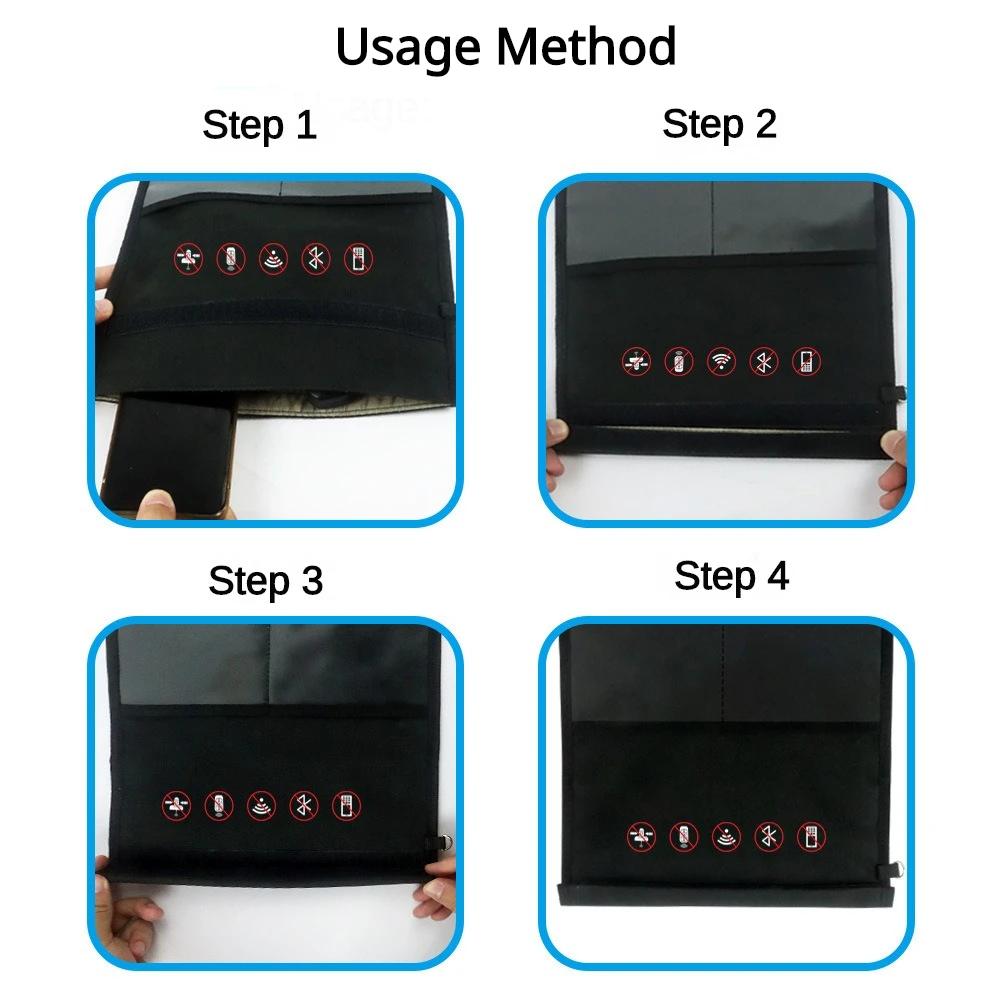 Usage Method

Step 1

Step 2

Step 3

Step 4