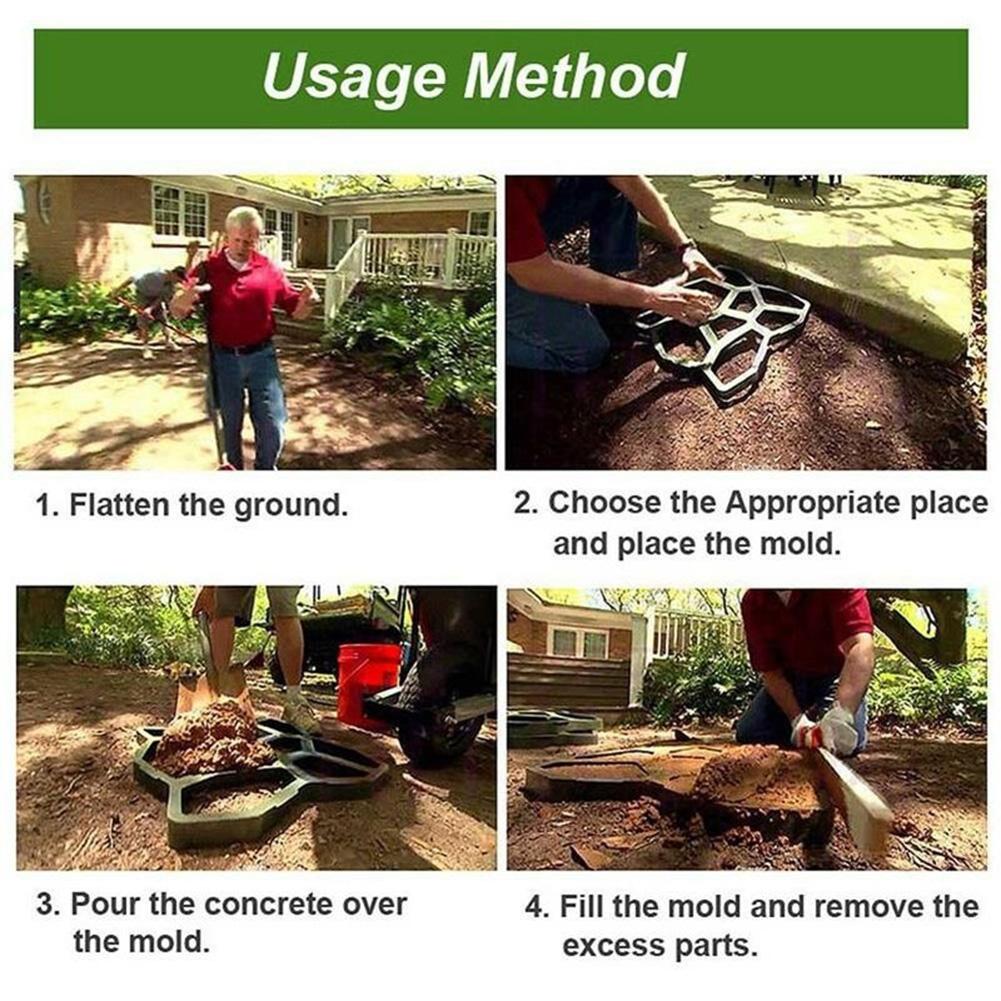 Usage Method

1. Flatten the ground.

2. Choose the Appropriate place and place the mold.

3. Pour the concrete over the mold.

4. Fill the mold and remove the excess parts.