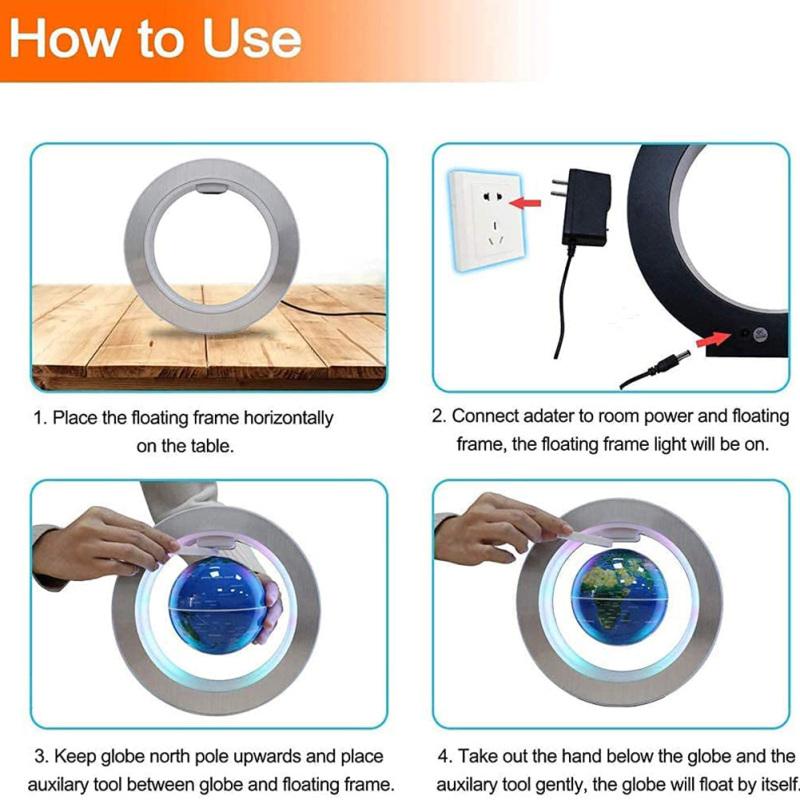 How to Use

1. Place the floating frame horizontally on the table.

2. Connect adater to room power and floating frame, the floating frame light will be on.

3. Keep globe north pole upwards and place auxilary tool between globe and floating frame.

4. Take out the hand below the globe and the auxilary tool gently, the globe will float by itself.