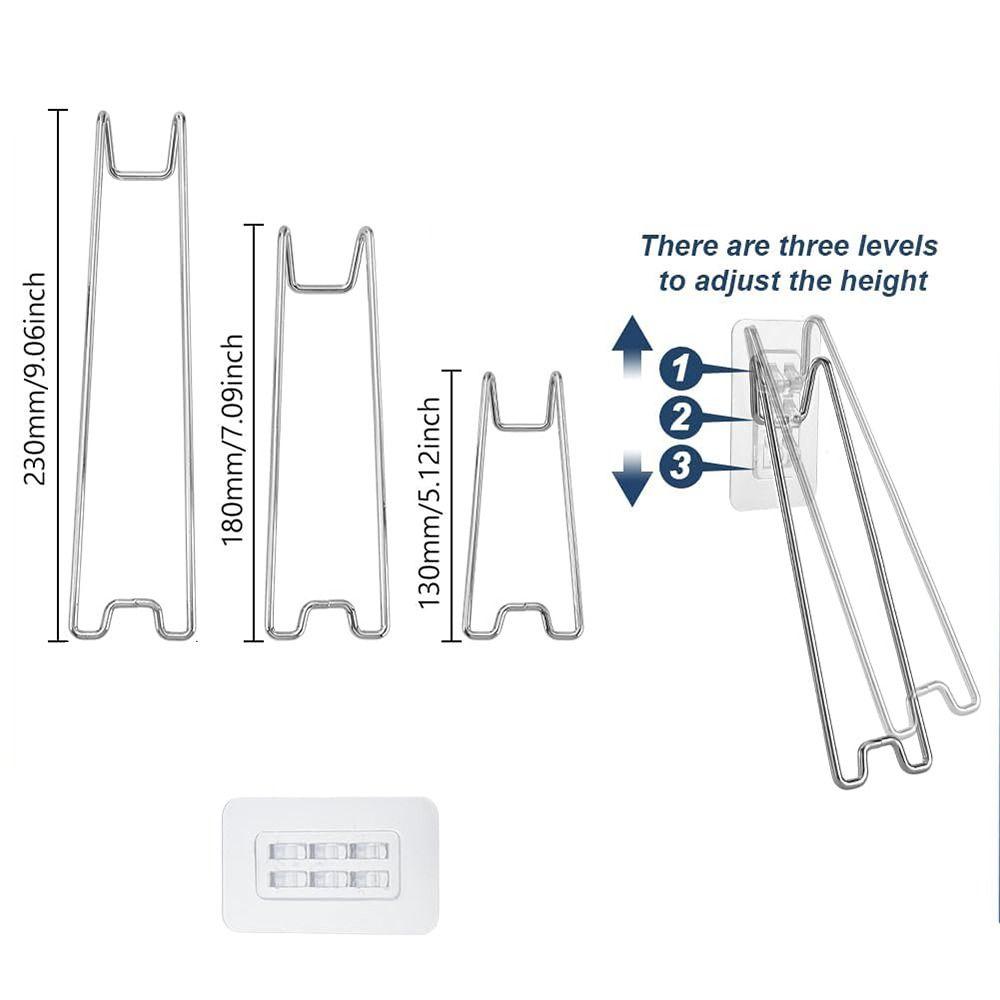 230mm/9.06inch

180mm/7.09inch

130mm/5.12inch

There are three levels to adjust the height

1

2

3