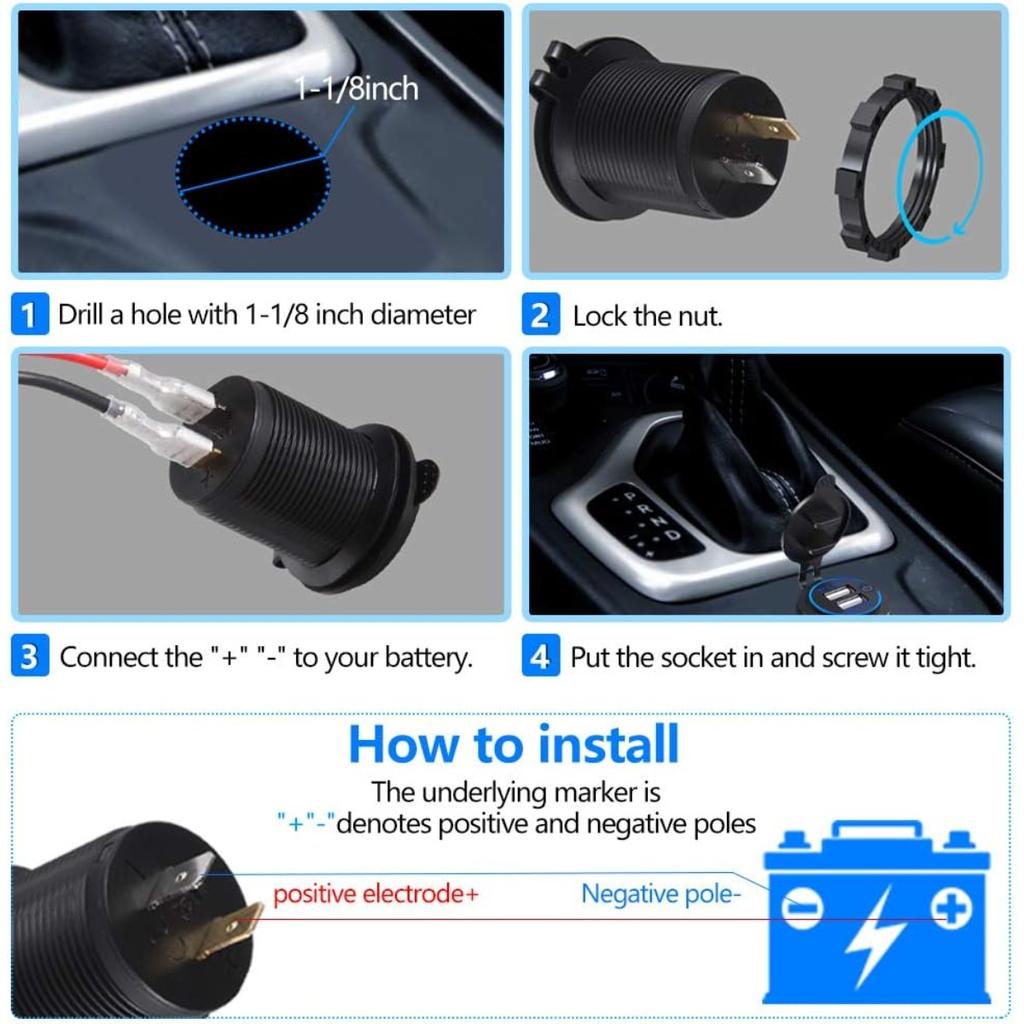 1-1/8inch

1 Drill a hole with 1-1/8 inch diameter

2 Lock the nut.

P
R
N
D

3 Connect the "+" "-" to your battery.

4 Put the socket in and screw it tight.

How to install

The underlying marker is
"+"-"denotes positive and negative poles

positive electrode+

Negative pole-