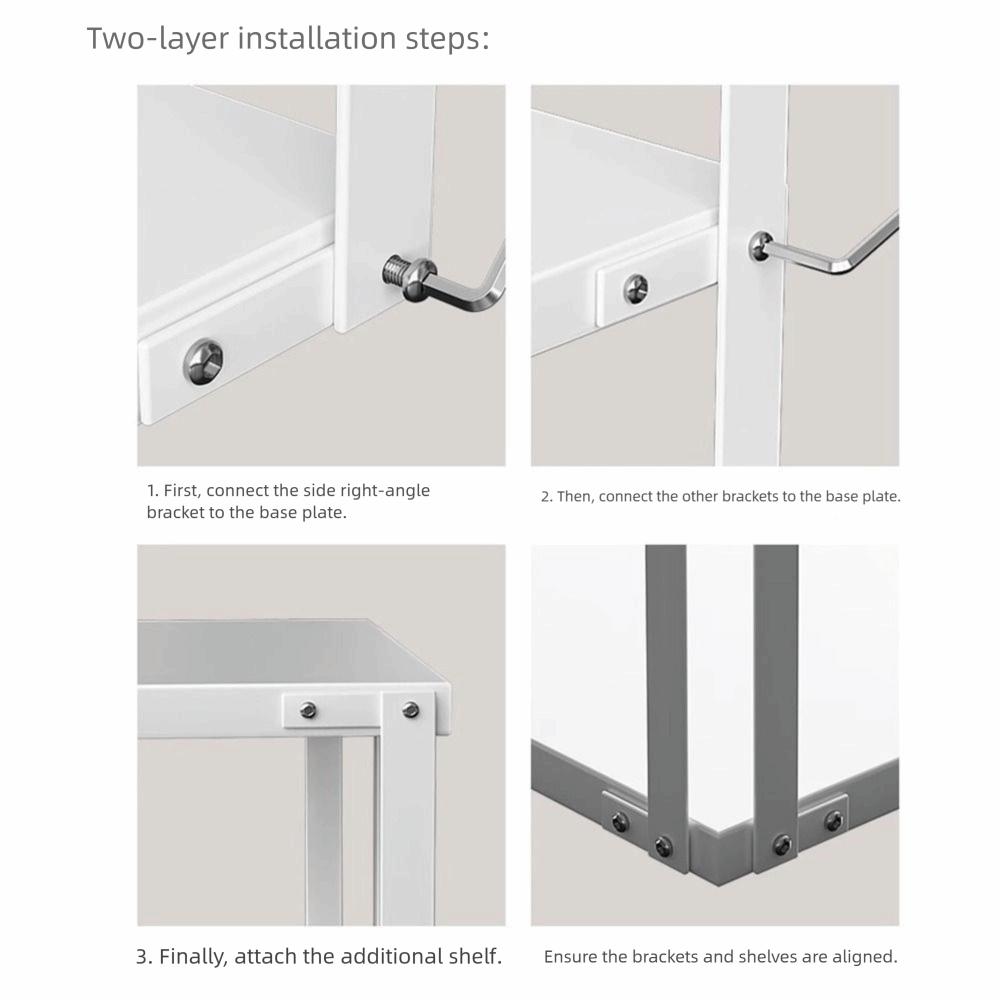 Two-layer installation steps:

1. First, connect the side right-angle bracket to the base plate.

2. Then, connect the other brackets to the base plate.

3. Finally, attach the additional shelf.

Ensure the brackets and shelves are aligned.