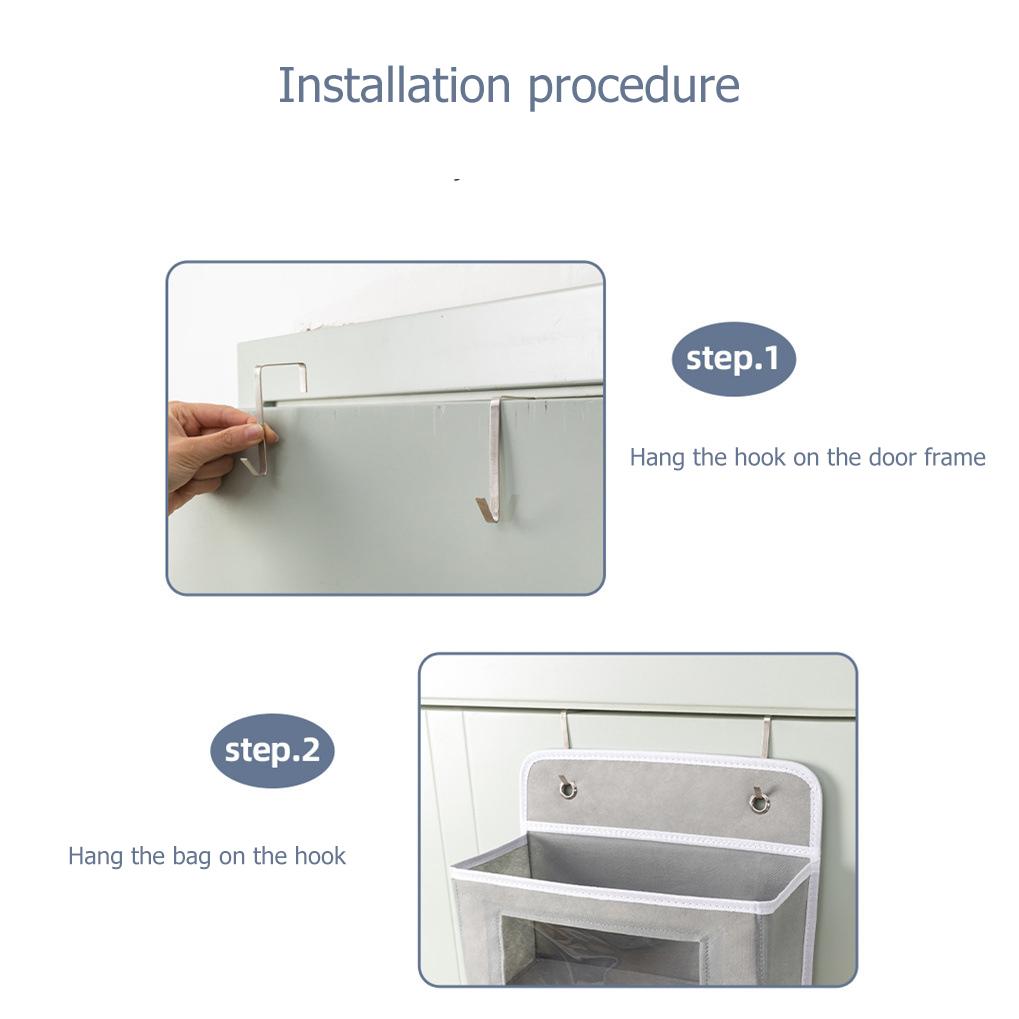 Installation procedure

step.1

Hang the hook on the door frame

step.2

Hang the bag on the hook