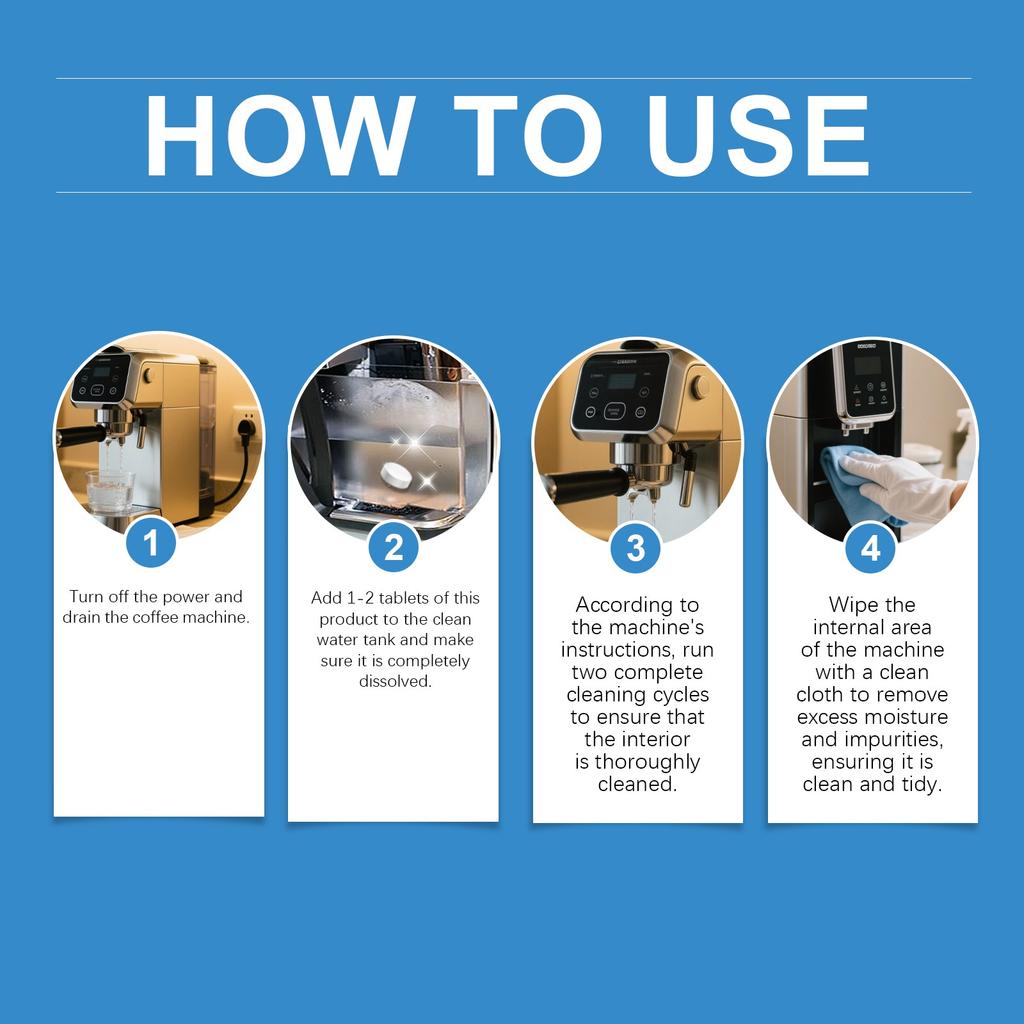 HOW TO USE

1

Turn off the power and drain the coffee machine.

2

Add 1-2 tablets of this product to the clean water tank and make sure it is completely dissolved.

3

According to the machine's instructions, run two complete cleaning cycles to ensure that the interior is thoroughly cleaned.

4

Wipe the internal area of the machine with a clean cloth to remove excess moisture and impurities, ensuring it is clean and tidy.