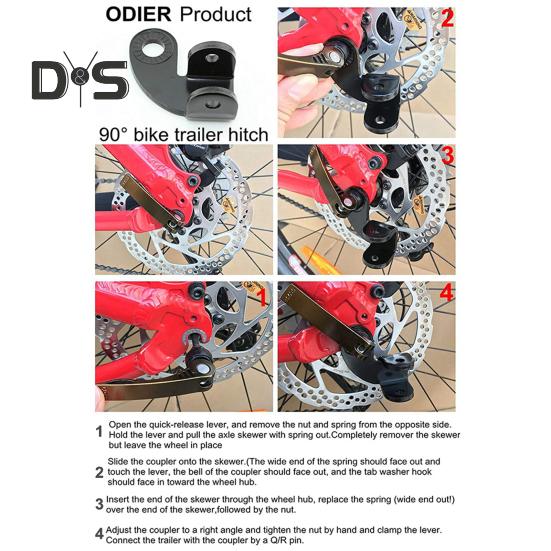 ODIER Product

D&S

90° bike trailer hitch

2

3

1

4

1 Open the quick-release lever, and remove the nut and spring from the opposite side. Hold the lever and pull the axle skewer with spring out.Completely remover the skewer but leave the wheel in place

2 Slide the coupler onto the skewer.(The wide end of the spring should face out and touch the lever, the bell of the coupler should face out, and the tab washer hook should face in toward the wheel hub.

3 Insert the end of the skewer through the wheel hub, replace the spring (wide end out!) over the end of the skewer,followed by the nut.

4 Adjust the coupler to a right angle and tighten the nut by hand and clamp the lever. Connect the trailer with the coupler by a Q/R pin.