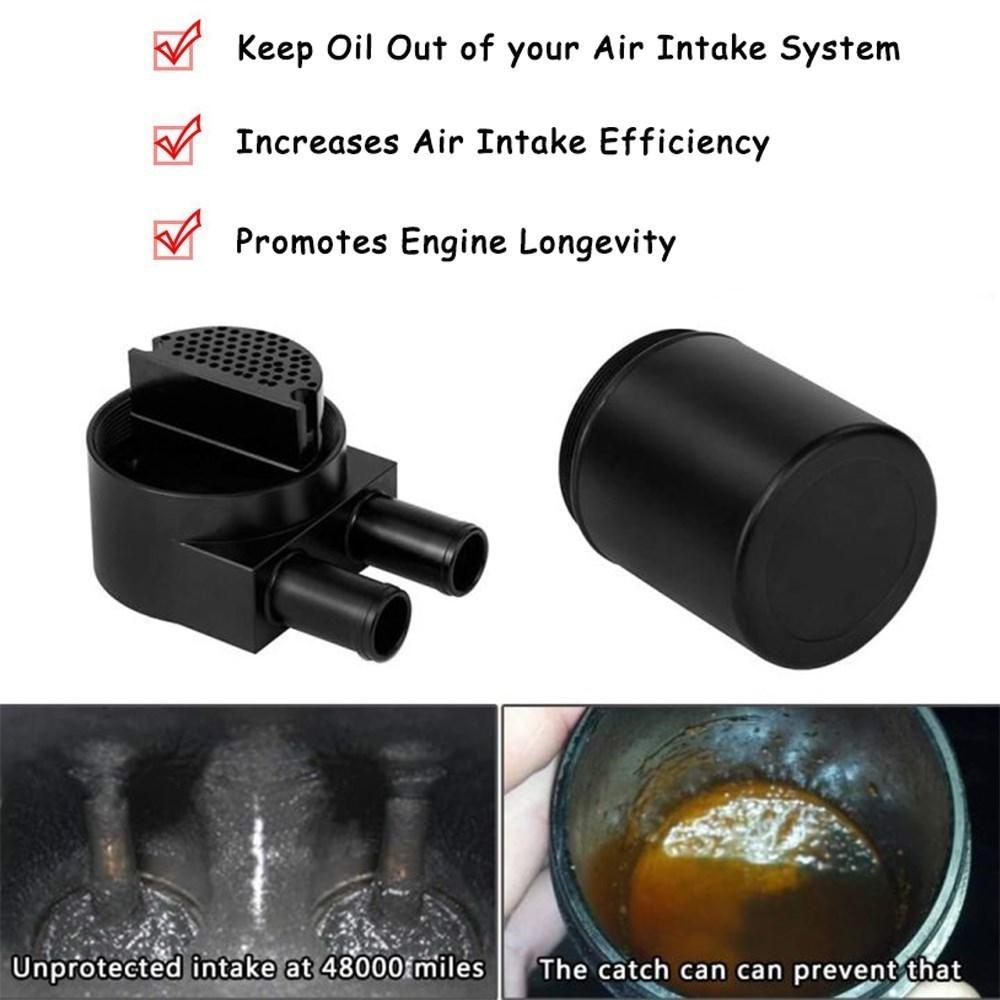 Keep Oil Out of your Air Intake System

Increases Air Intake Efficiency

Promotes Engine Longevity

Unprotected intake at 48000 miles

The catch can can prevent that