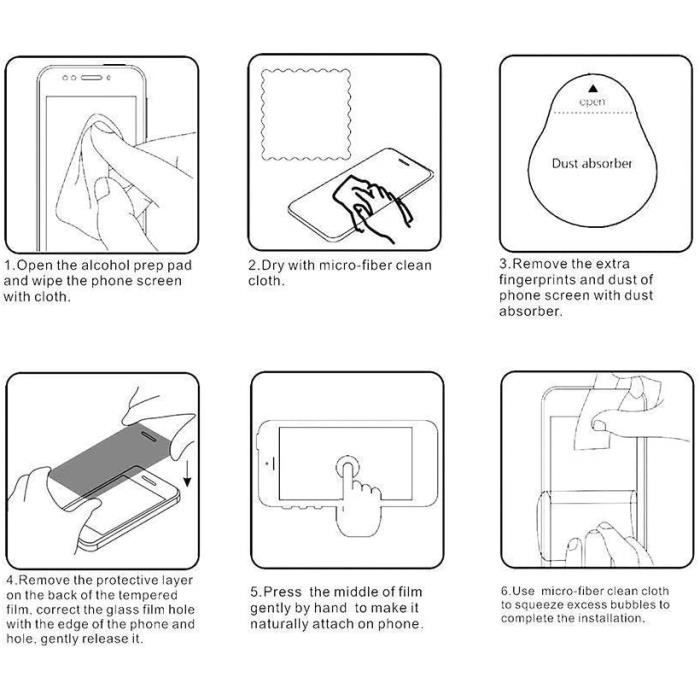 1.Open the alcohol prep pad and wipe the phone screen with cloth.

2.Dry with micro-fiber clean cloth.

open

Dust absorber

3.Remove the extra fingerprints and dust of phone screen with dust absorber.

4.Remove the protective layer on the back of the tempered film, correct the glass film hole with the edge of the phone and hole, gently release it.

5.Press the middle of film gently by hand to make it naturally attach on phone.

6.Use micro-fiber clean cloth to squeeze excess bubbles to complete the installation.