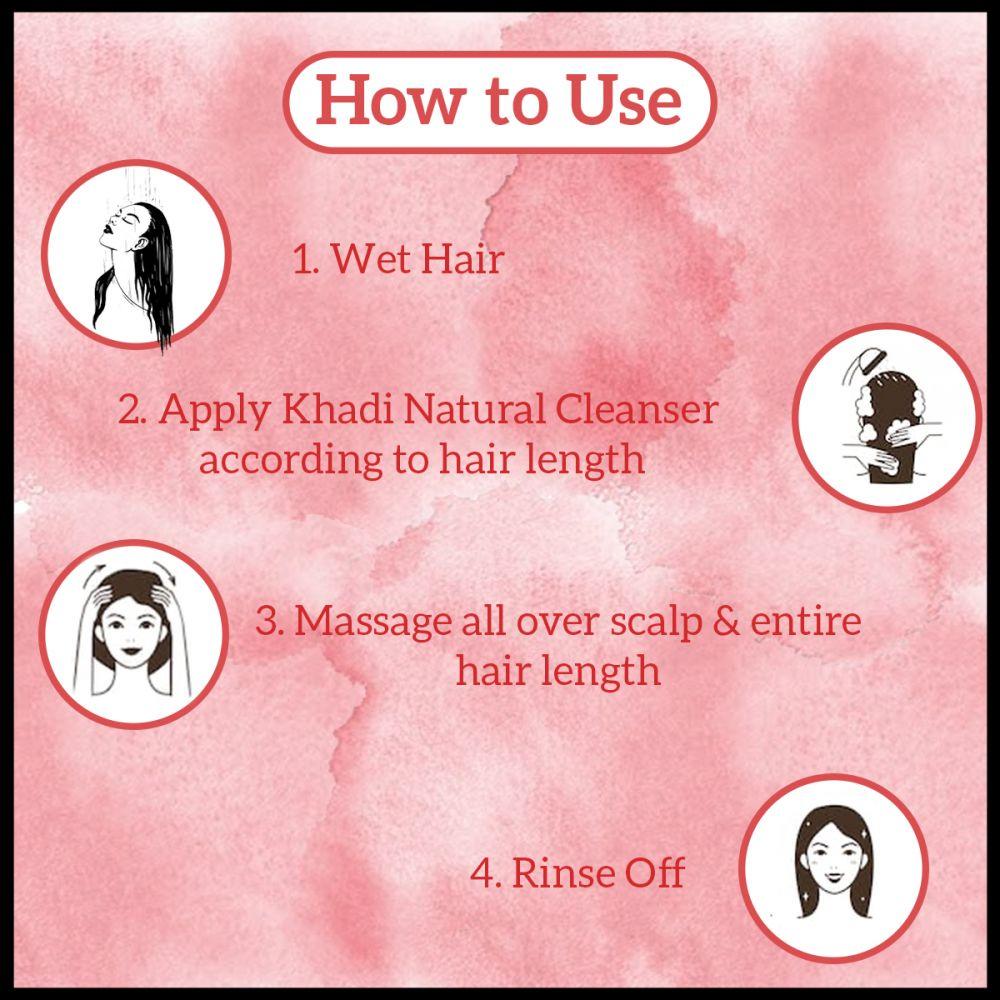 How to Use

1. Wet Hair

2. Apply Khadi Natural Cleanser according to hair length

3. Massage all over scalp & entire hair length

4. Rinse Off