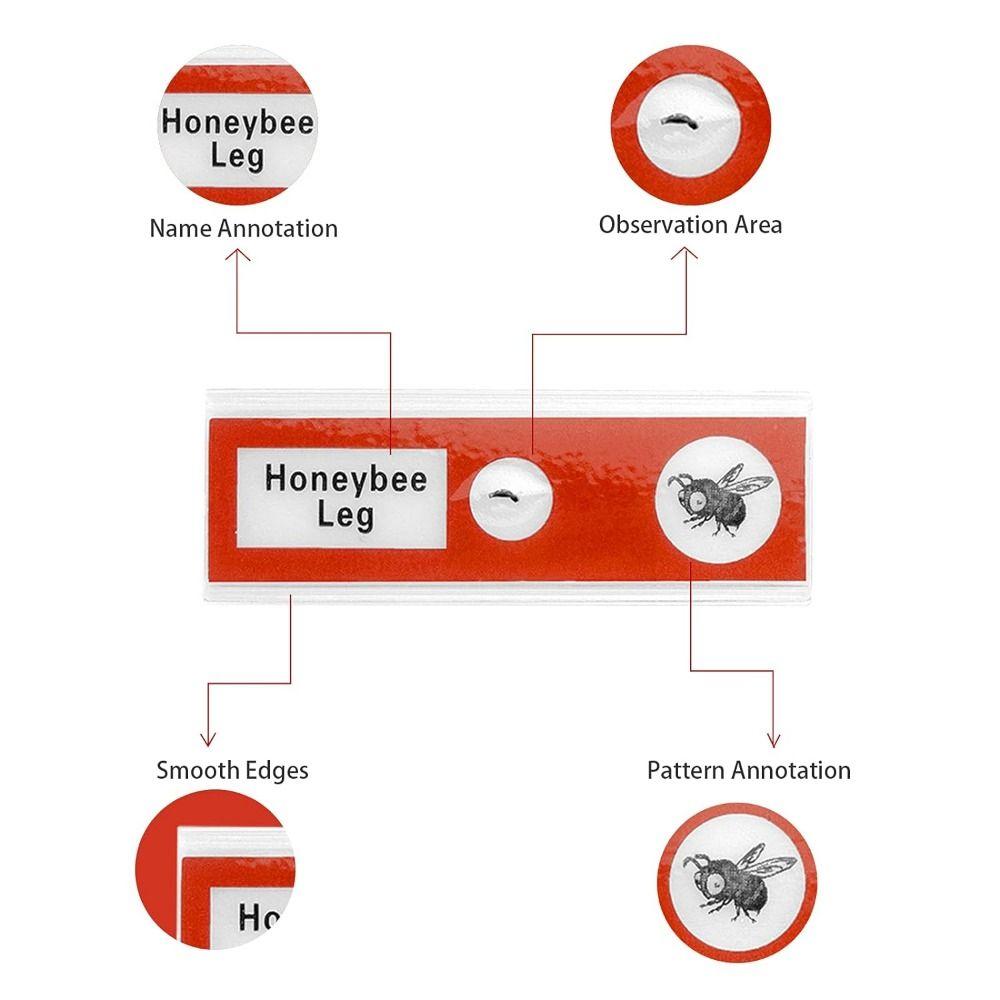 Honeybee Leg

Name Annotation

Observation Area

Honeybee Leg

Smooth Edges

Pattern Annotation

Ho