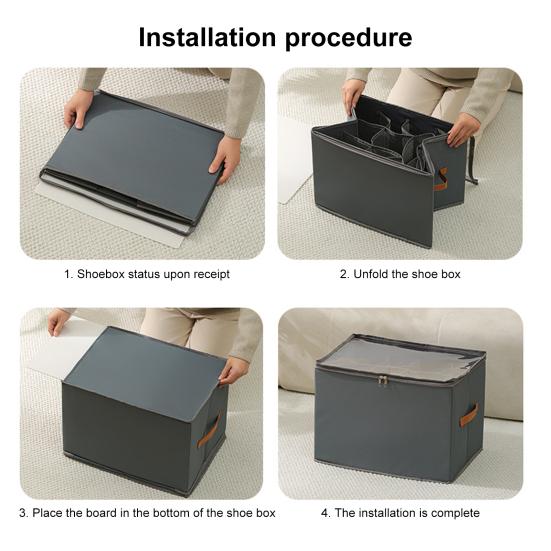 Installation procedure

1. Shoebox status upon receipt

2. Unfold the shoe box

3. Place the board in the bottom of the shoe box

4. The installation is complete