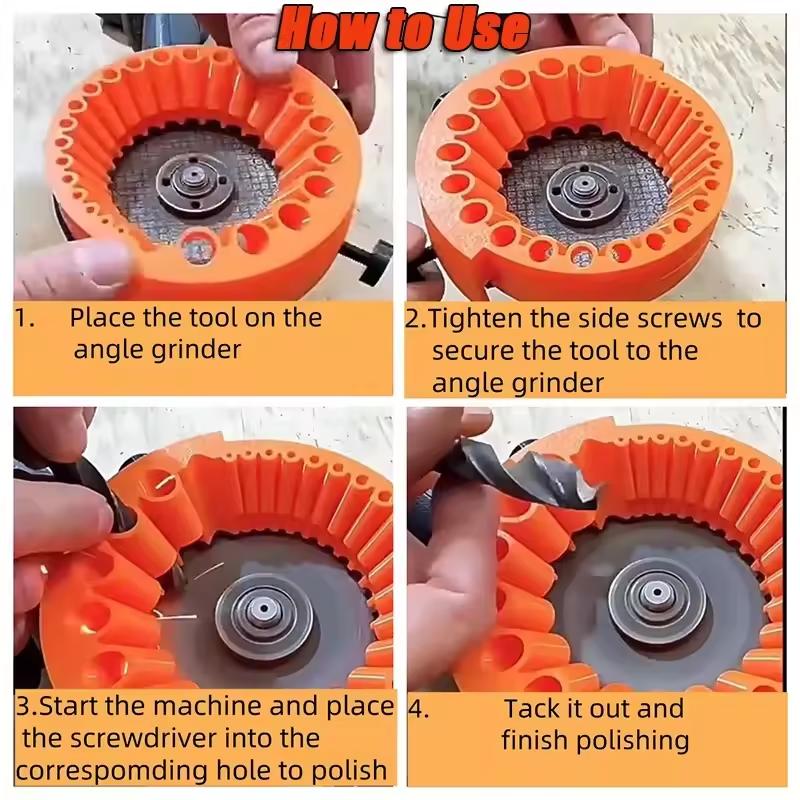 How to Use

1. Place the tool on the angle grinder

2.Tighten the side screws to secure the tool to the angle grinder

3.Start the machine and place the screwdriver into the correspomding hole to polish

4. Tack it out and finish polishing