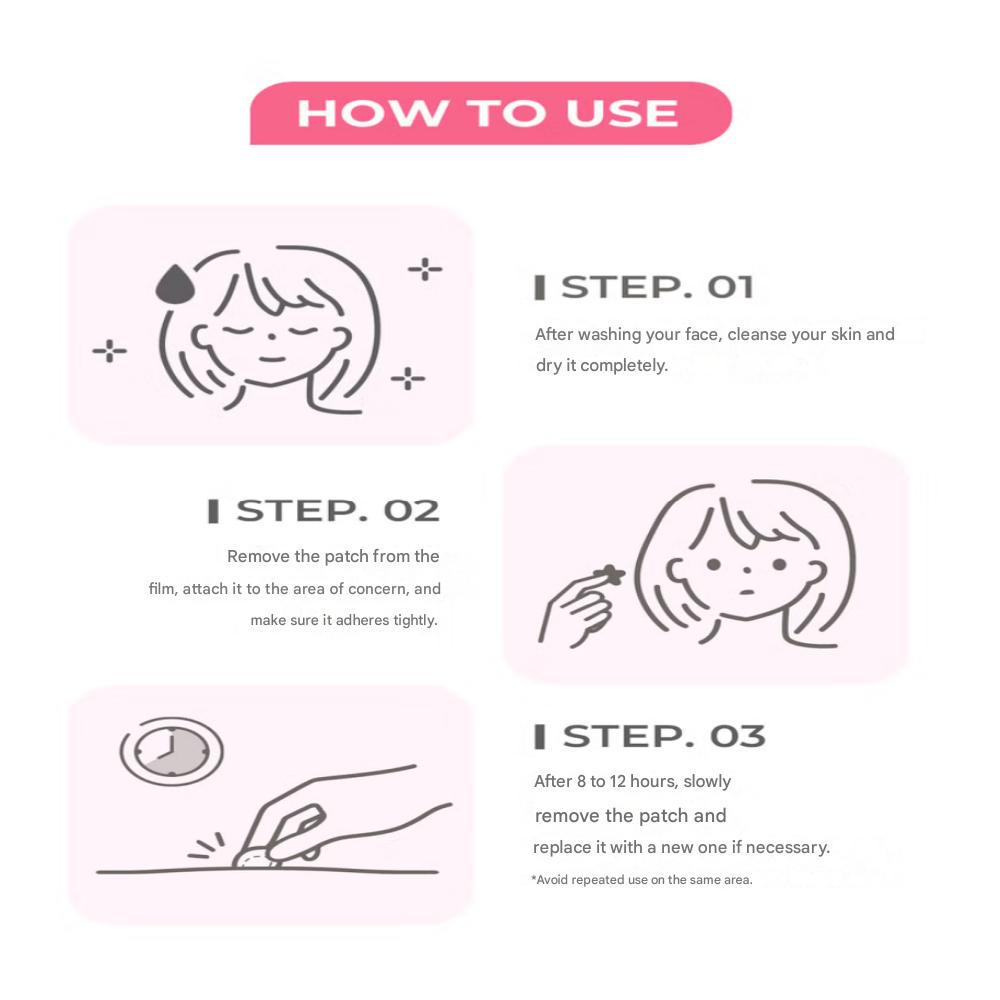 HOW TO USE

STEP. 01

After washing your face, cleanse your skin and dry it completely.

STEP. 02

Remove the patch from the film, attach it to the area of concern, and make sure it adheres tightly.

STEP. 03

After 8 to 12 hours, slowly remove the patch and replace it with a new one if necessary.

*Avoid repeated use on the same area.