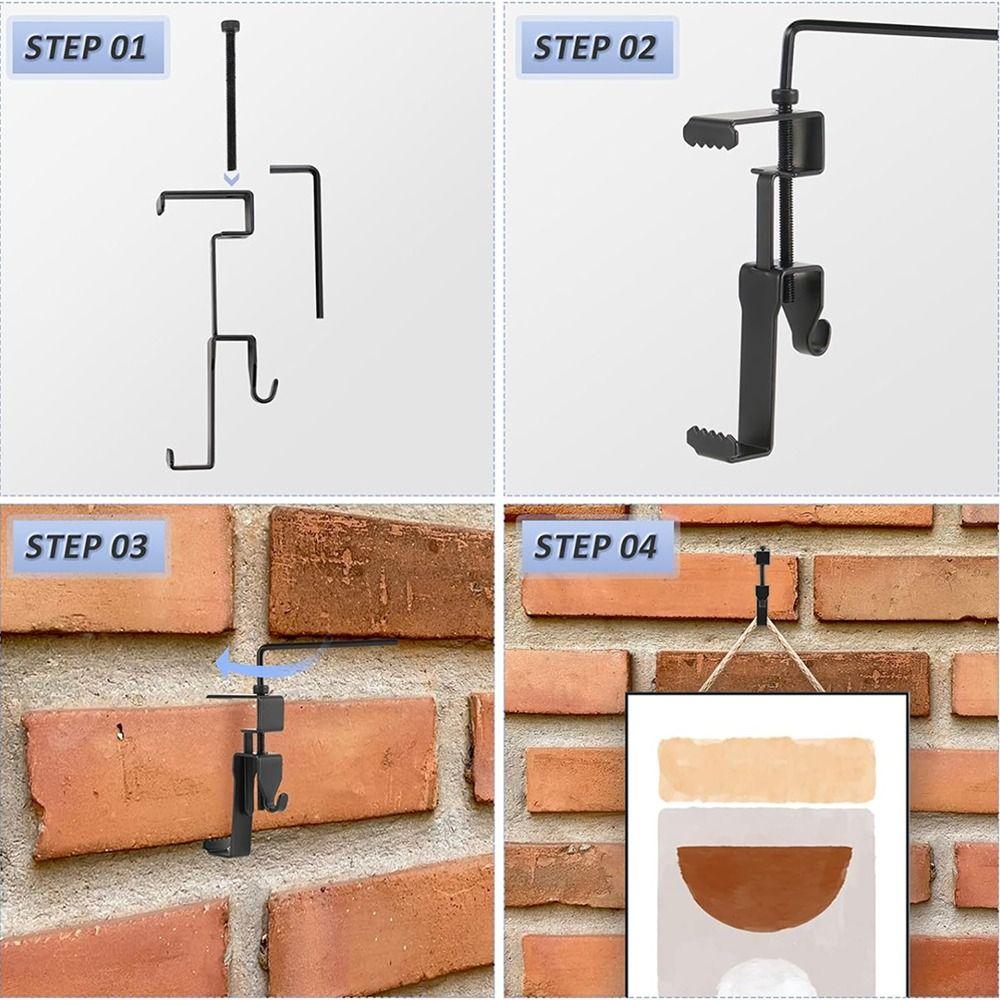 STEP 01

STEP 02

STEP 03

STEP 04