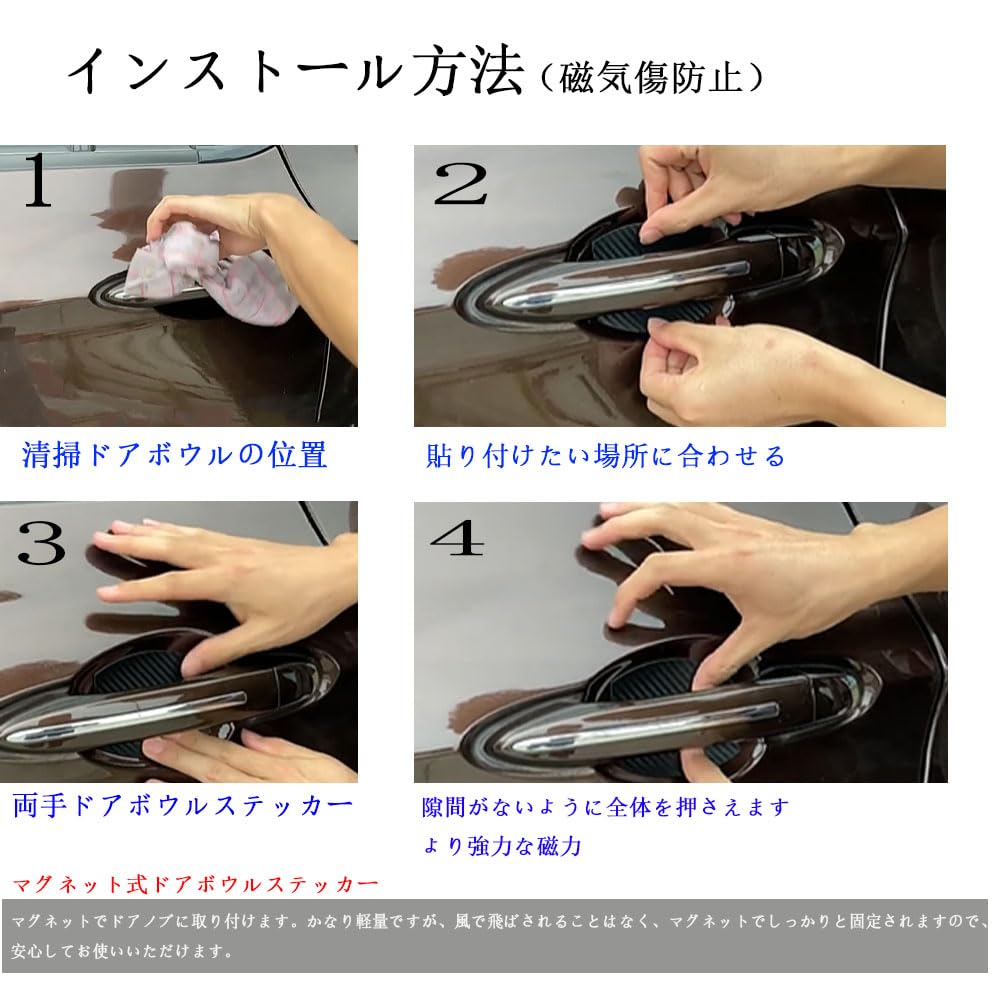 インストール方法（磁気傷防止）

1

清掃ドアボウルの位置

2

貼り付けたい場所に合わせる

3

両手ドアボウルステッカー

4

隙間がないように全体を押さえます
より強力な磁力

マグネット式ドアボウルステッカー

マグネットでドアノブに取り付けます。かなり軽量ですが、風で飛ばされることはなく、マグネットでしっかりと固定されますので、安心してお使いいただけます。