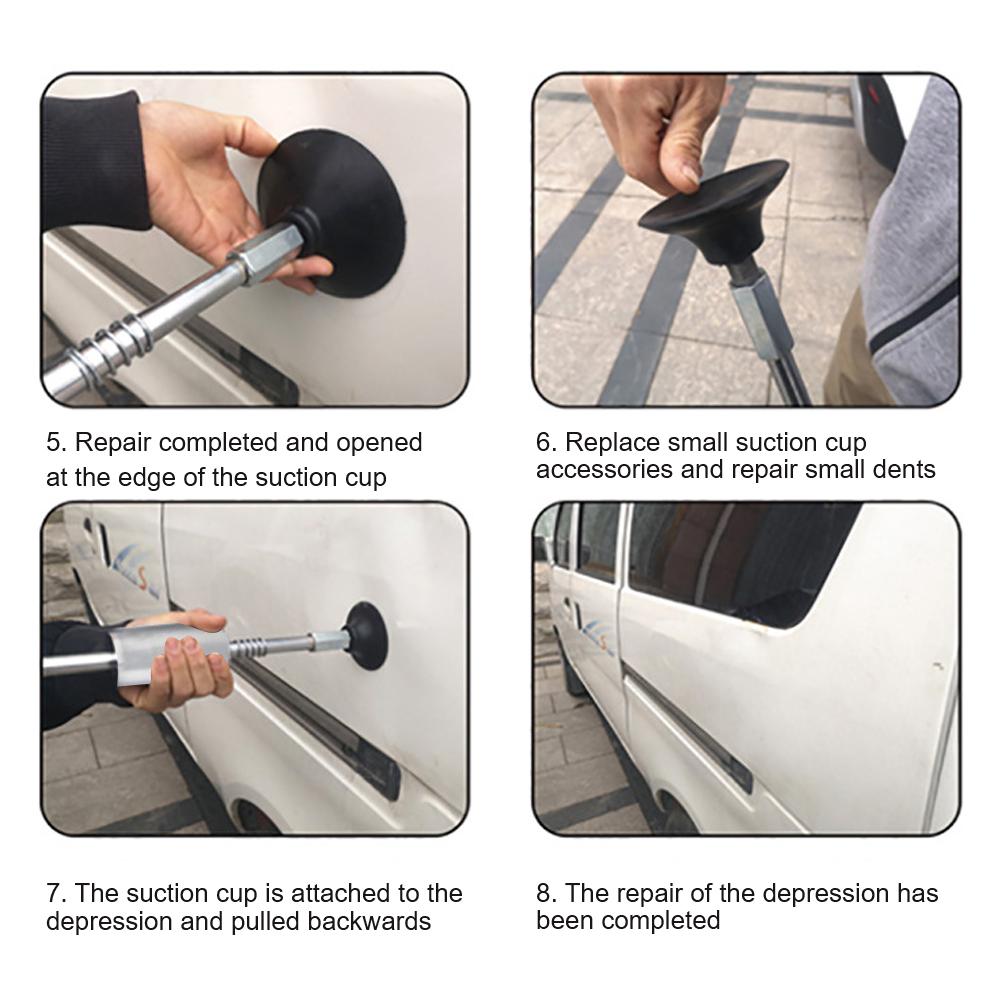 5. Repair completed and opened at the edge of the suction cup

6. Replace small suction cup accessories and repair small dents

7. The suction cup is attached to the depression and pulled backwards

8. The repair of the depression has been completed