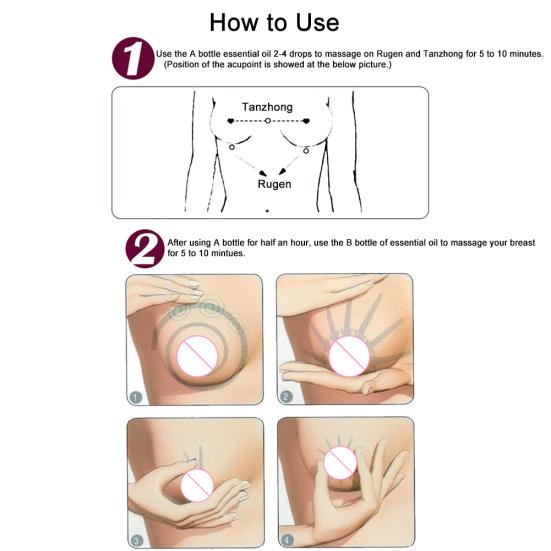 How to Use

1 Use the A bottle essential oil 2-4 drops to massage on Rugen and Tanzhong for 5 to 10 minutes. (Position of the acupoint is showed at the below picture.)

Tanzhong

Rugen

2 After using A bottle for half an hour, use the B bottle of essential oil to massage your breast for 5 to 10 mintues.

1

2

3

4