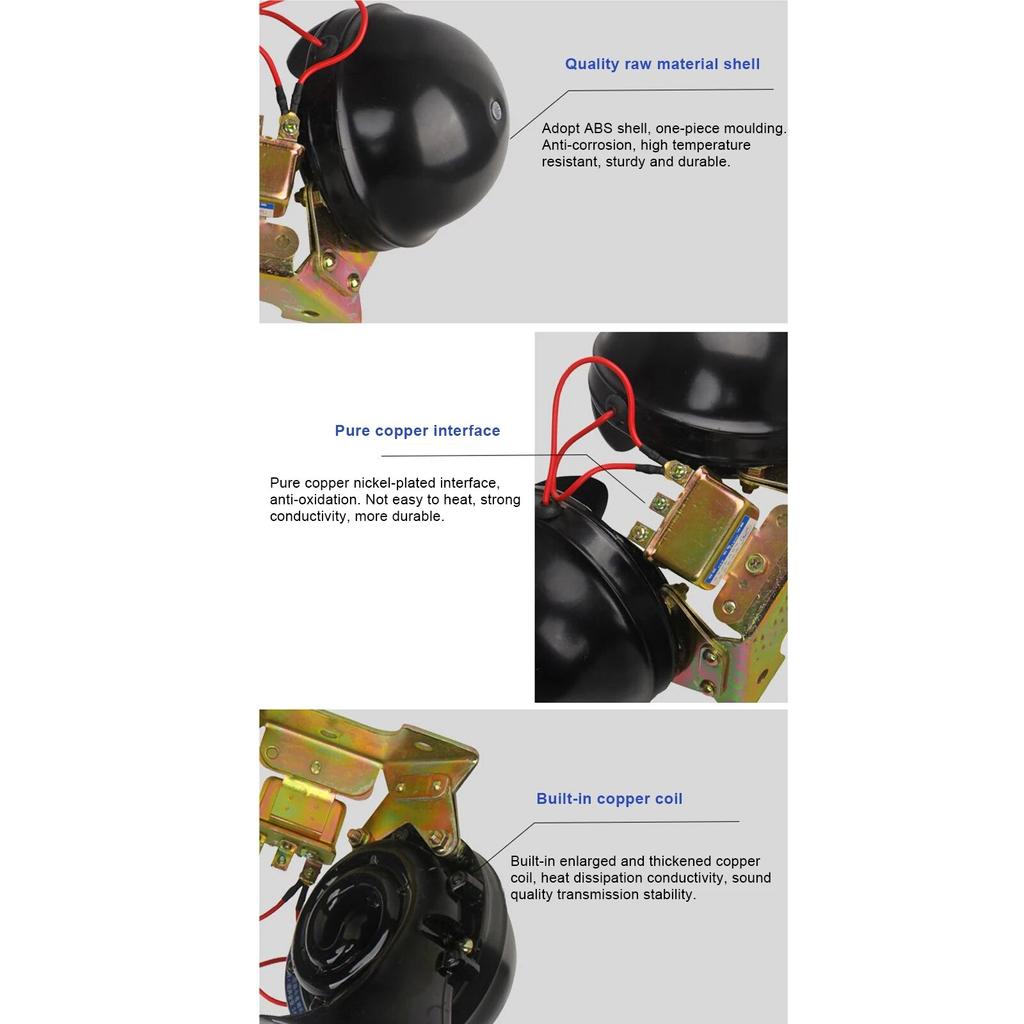 Quality raw material shell

Adopt ABS shell, one-piece moulding. Anti-corrosion, high temperature resistant, sturdy and durable.

Pure copper interface

Pure copper nickel-plated interface, anti-oxidation. Not easy to heat, strong conductivity, more durable.

Built-in copper coil

Built-in enlarged and thickened copper coil, heat dissipation conductivity, sound quality transmission stability.