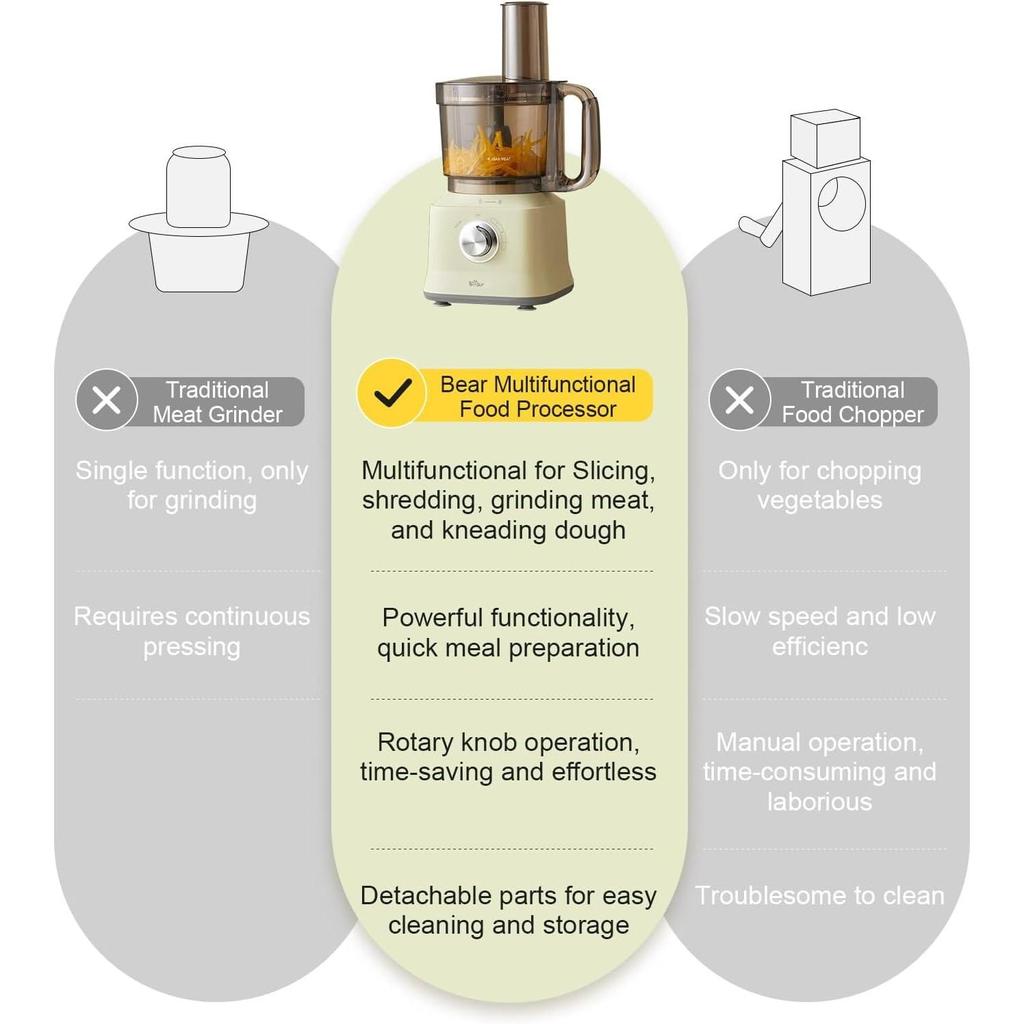 Traditional Meat Grinder

Single function, only for grinding

Requires continuous pressing

Bear Multifunctional Food Processor

Multifunctional for Slicing, shredding, grinding meat, and kneading dough

Powerful functionality, quick meal preparation

Rotary knob operation, time-saving and effortless

Detachable parts for easy cleaning and storage

Traditional Food Chopper

Only for chopping vegetables

Slow speed and low efficienc

Manual operation, time-consuming and laborious

Troublesome to clean