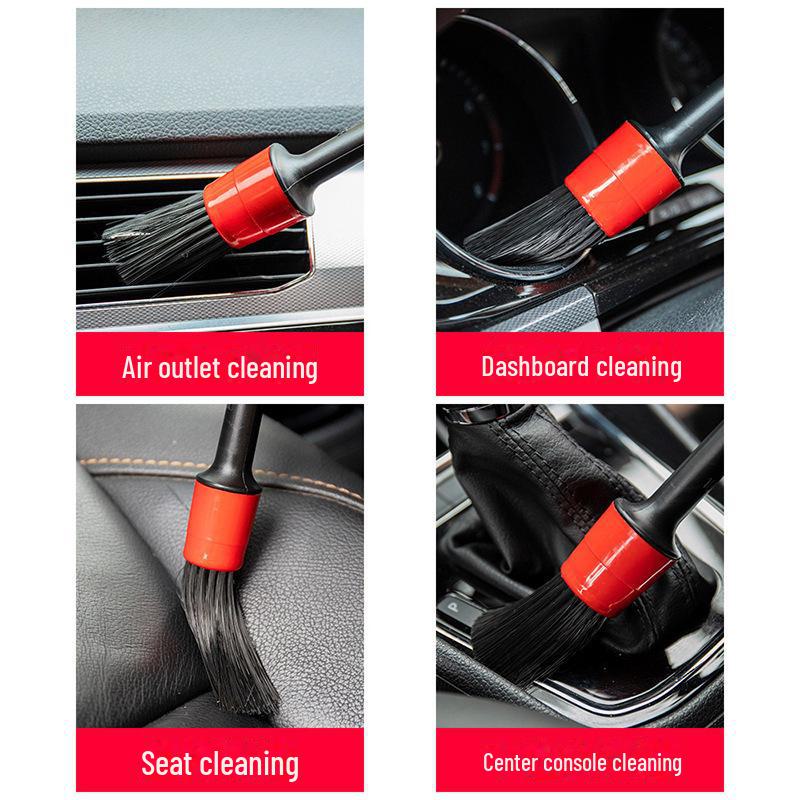 Air outlet cleaning

Dashboard cleaning

Seat cleaning

Center console cleaning