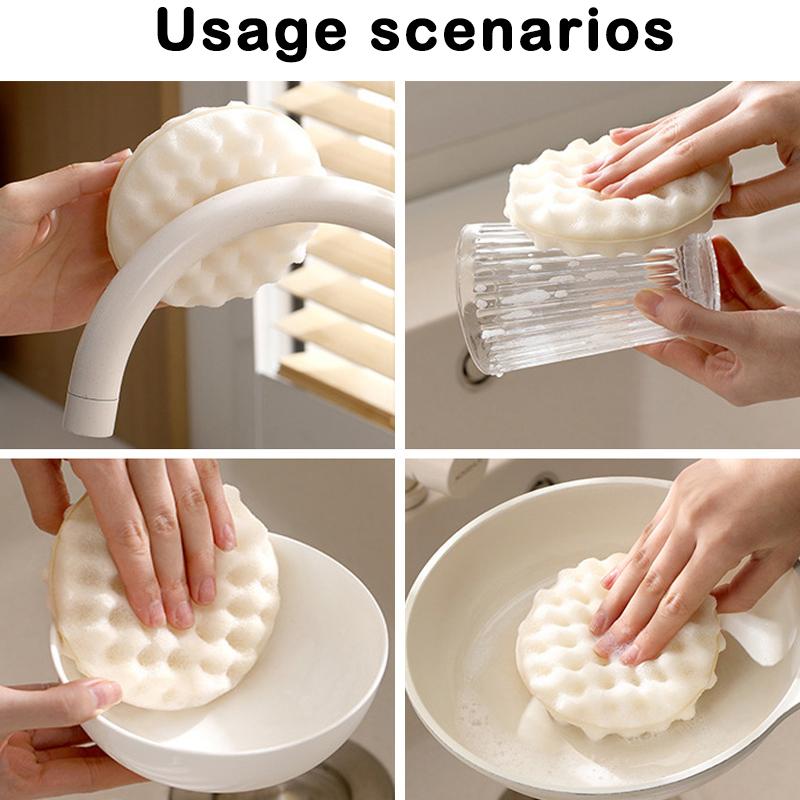 Usage scenarios