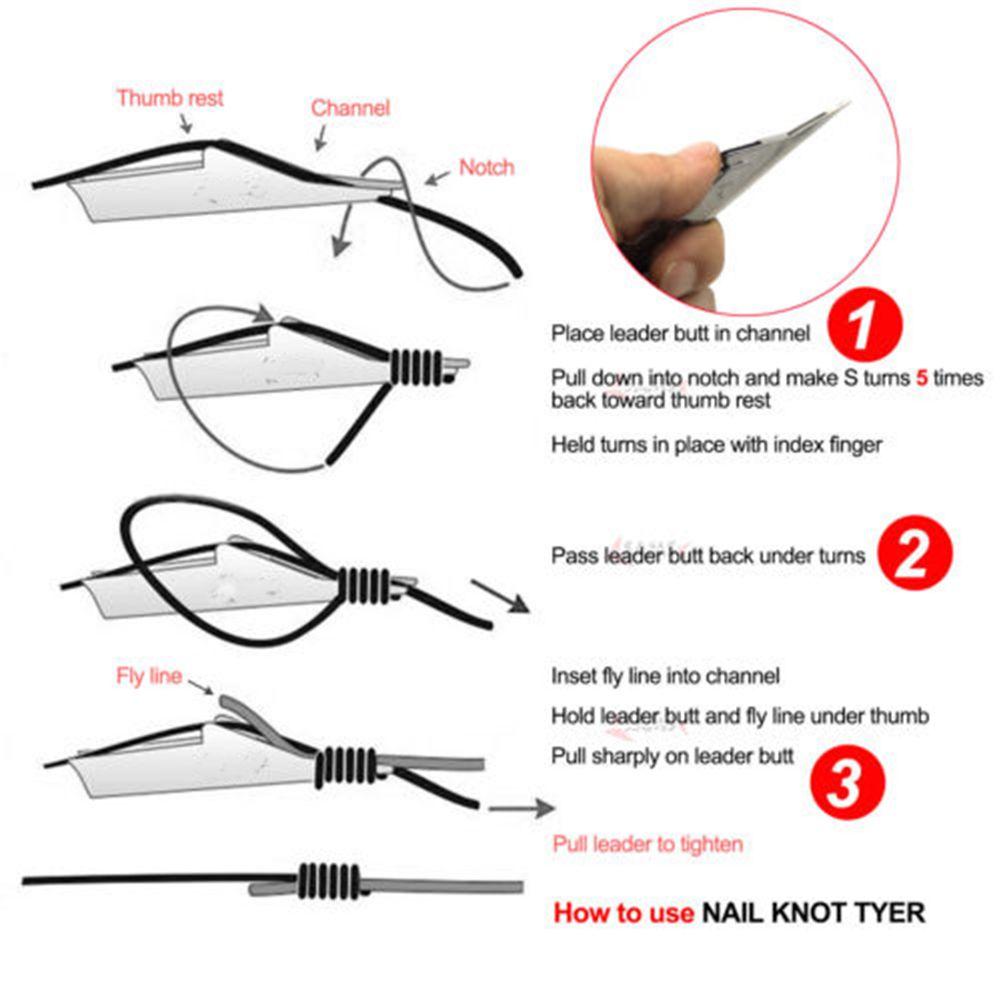 Thumb rest

Channel

Notch

Place leader butt in channel

1

Pull down into notch and make S turns 5 times back toward thumb rest

Held turns in place with index finger

Pass leader butt back under turns

2

Fly line

Inset fly line into channel

Hold leader butt and fly line under thumb

Pull sharply on leader butt

3

Pull leader to tighten

How to use NAIL KNOT TYER