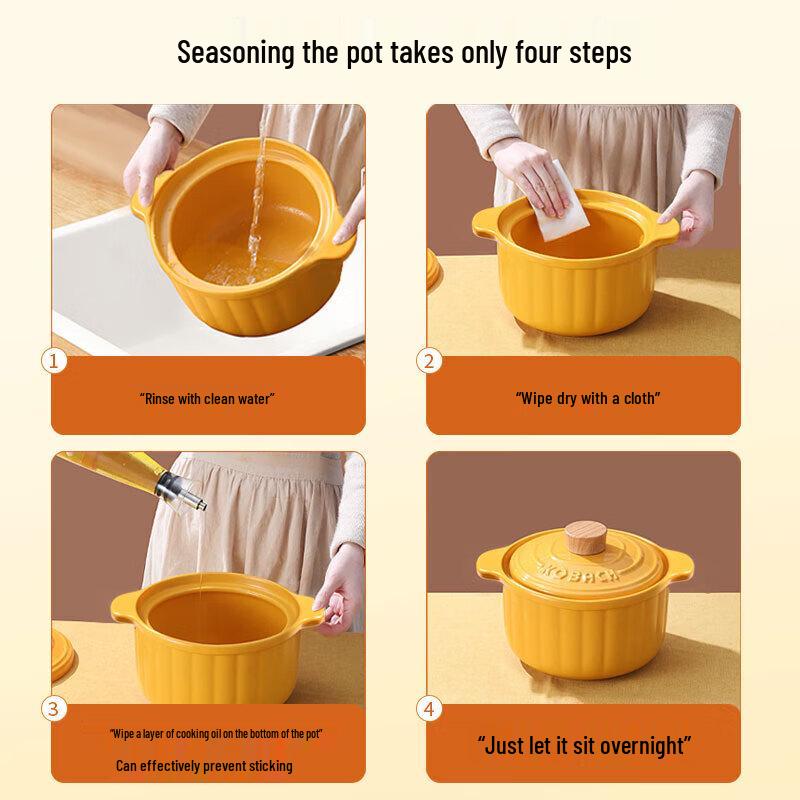 Seasoning the pot takes only four steps

1

"Rinse with clean water"

2

"Wipe dry with a cloth"

3

"Wipe a layer of cooking oil on the bottom of the pot"

Can effectively prevent sticking

KOBACH

4

"Just let it sit overnight"