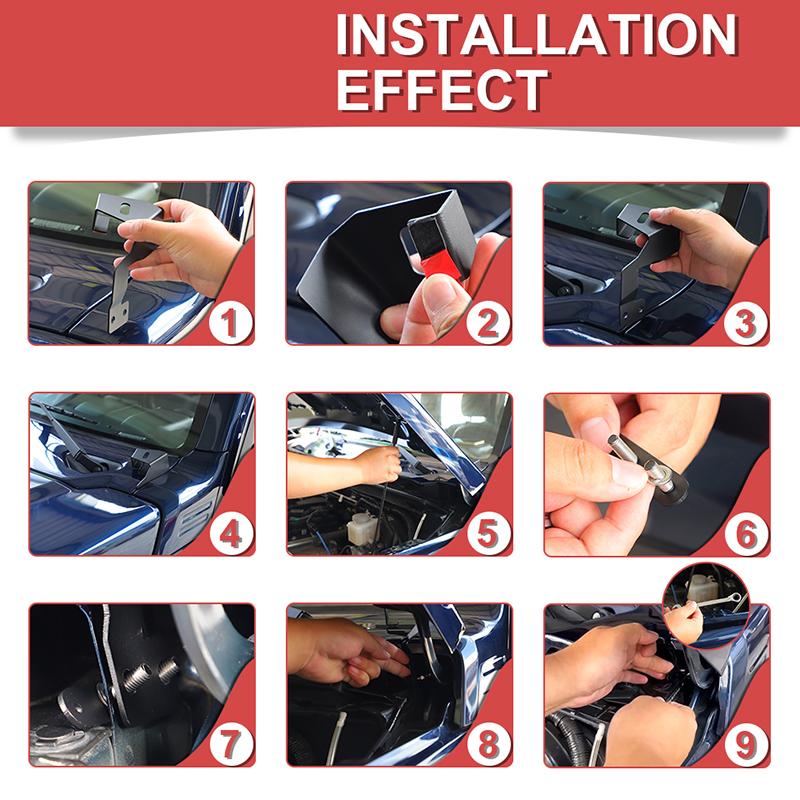 INSTALLATION EFFECT

1

2

3

4

5

6

7

8

9