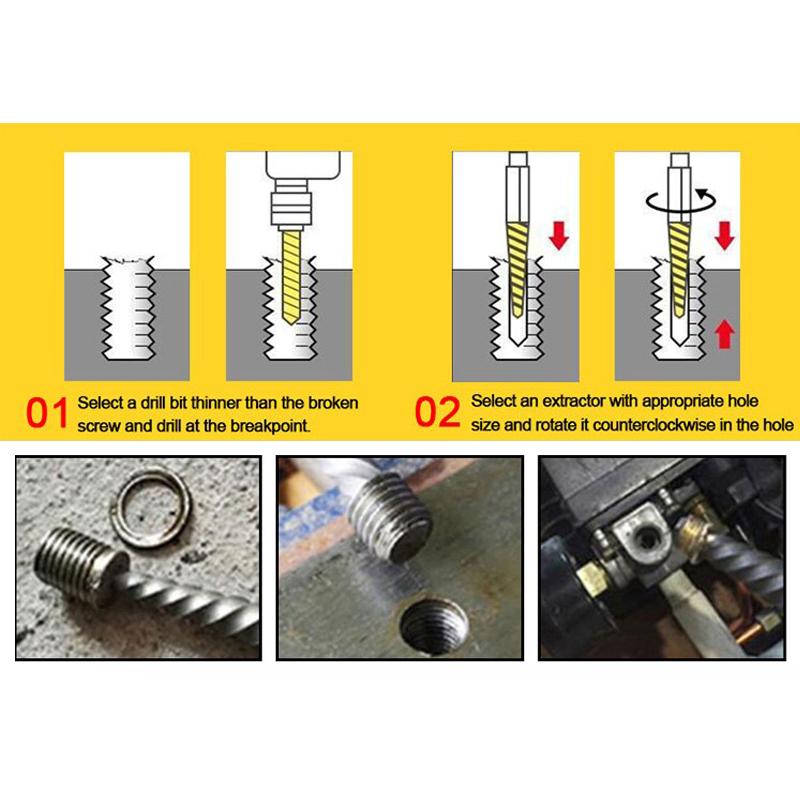 01 Select a drill bit thinner than the broken screw and drill at the breakpoint.

02 Select an extractor with appropriate hole size and rotate it counterclockwise in the hole