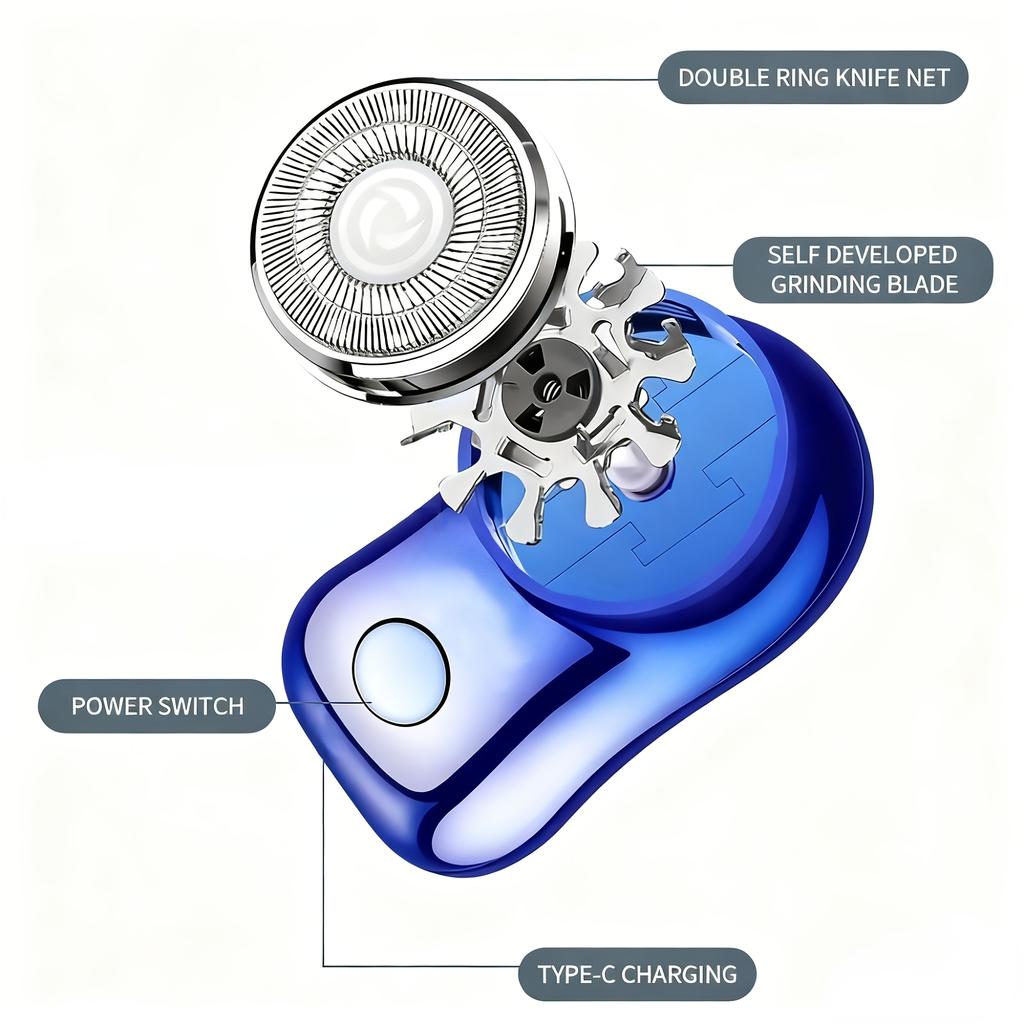 DOUBLE RING KNIFE NET

SELF DEVELOPED GRINDING BLADE

POWER SWITCH

TYPE-C CHARGING