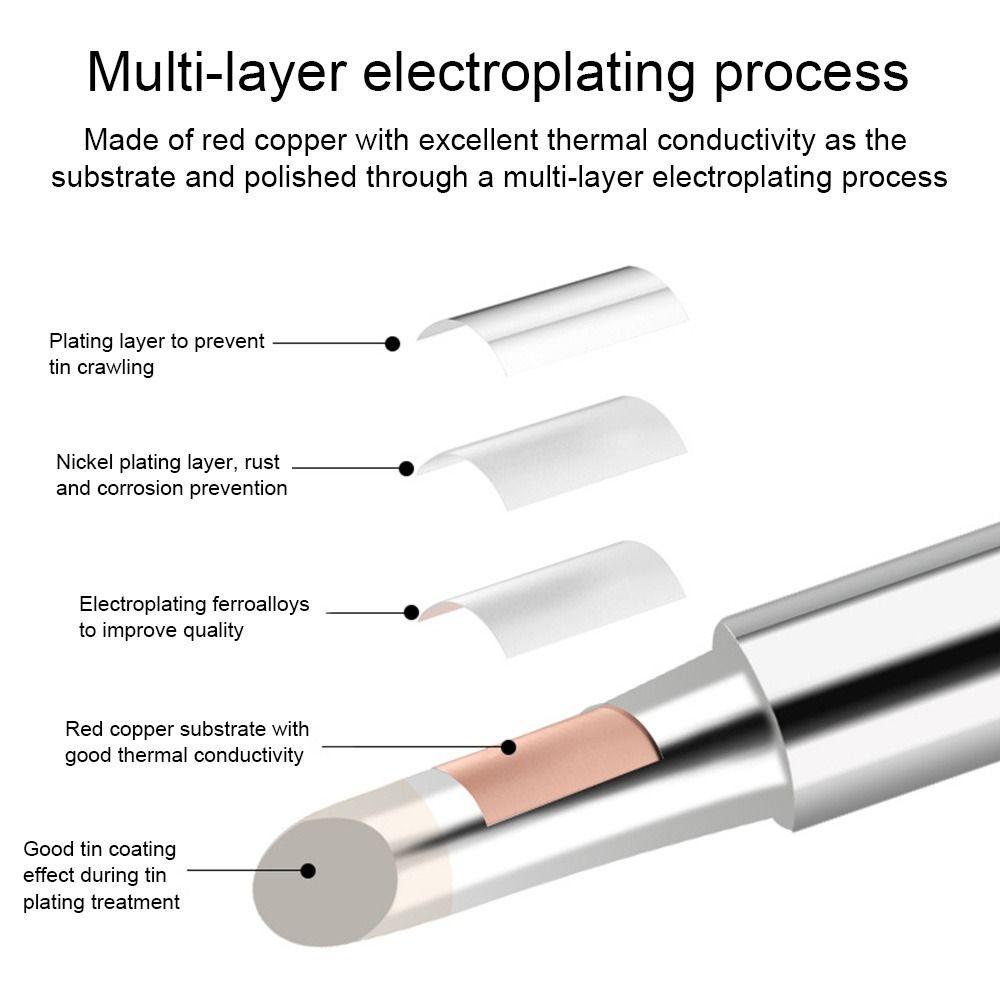 Multi-layer electroplating process

Made of red copper with excellent thermal conductivity as the substrate and polished through a multi-layer electroplating process

Plating layer to prevent tin crawling

Nickel plating layer, rust and corrosion prevention

Electroplating ferroalloys to improve quality

Red copper substrate with good thermal conductivity

Good tin coating effect during tin plating treatment