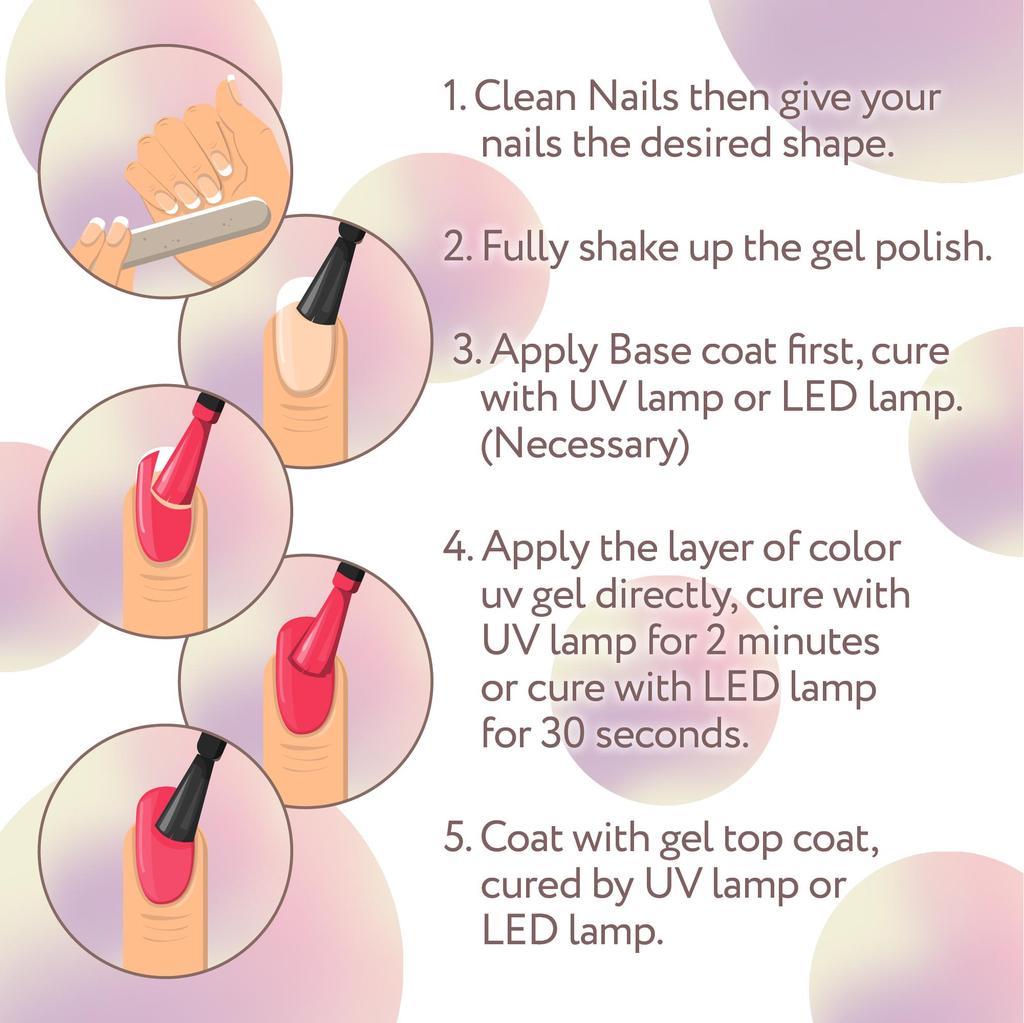 1. Clean Nails then give your nails the desired shape.

2. Fully shake up the gel polish.

3. Apply Base coat first, cure with UV lamp or LED lamp. (Necessary)

4. Apply the layer of color uv gel directly, cure with UV lamp for 2 minutes or cure with LED lamp for 30 seconds.

5. Coat with gel top coat, cured by UV lamp or LED lamp.