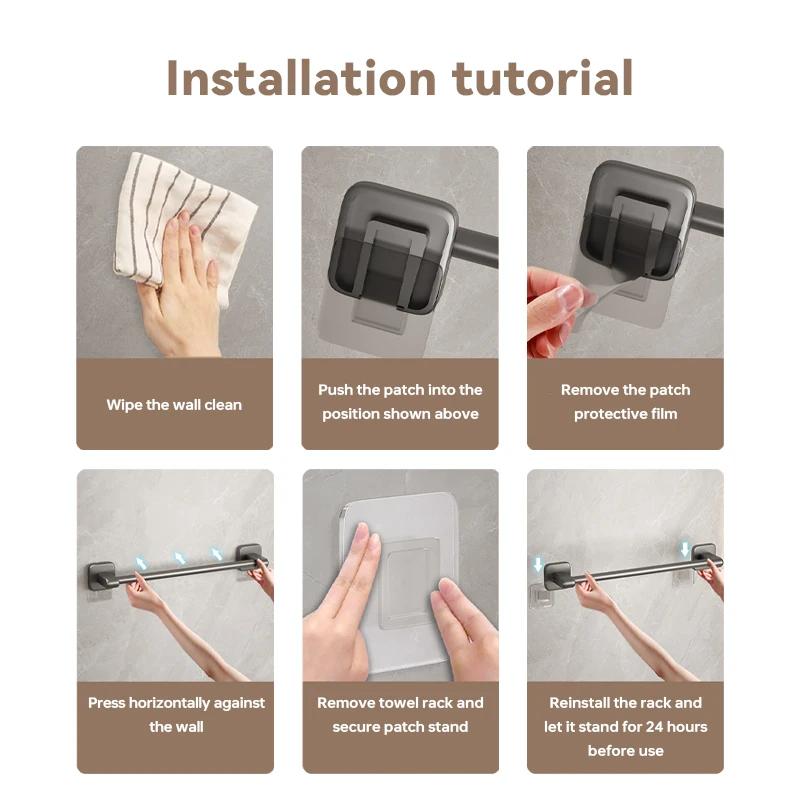 Installation tutorial

Wipe the wall clean

Push the patch into the position shown above

Remove the patch protective film

Press horizontally against the wall

Remove towel rack and secure patch stand

Reinstall the rack and let it stand for 24 hours before use