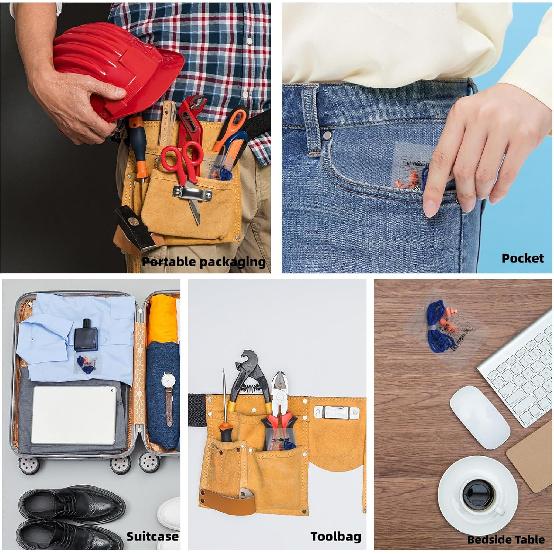 Portable packaging

Pocket

Suitcase

Toolbag

Bedside Table