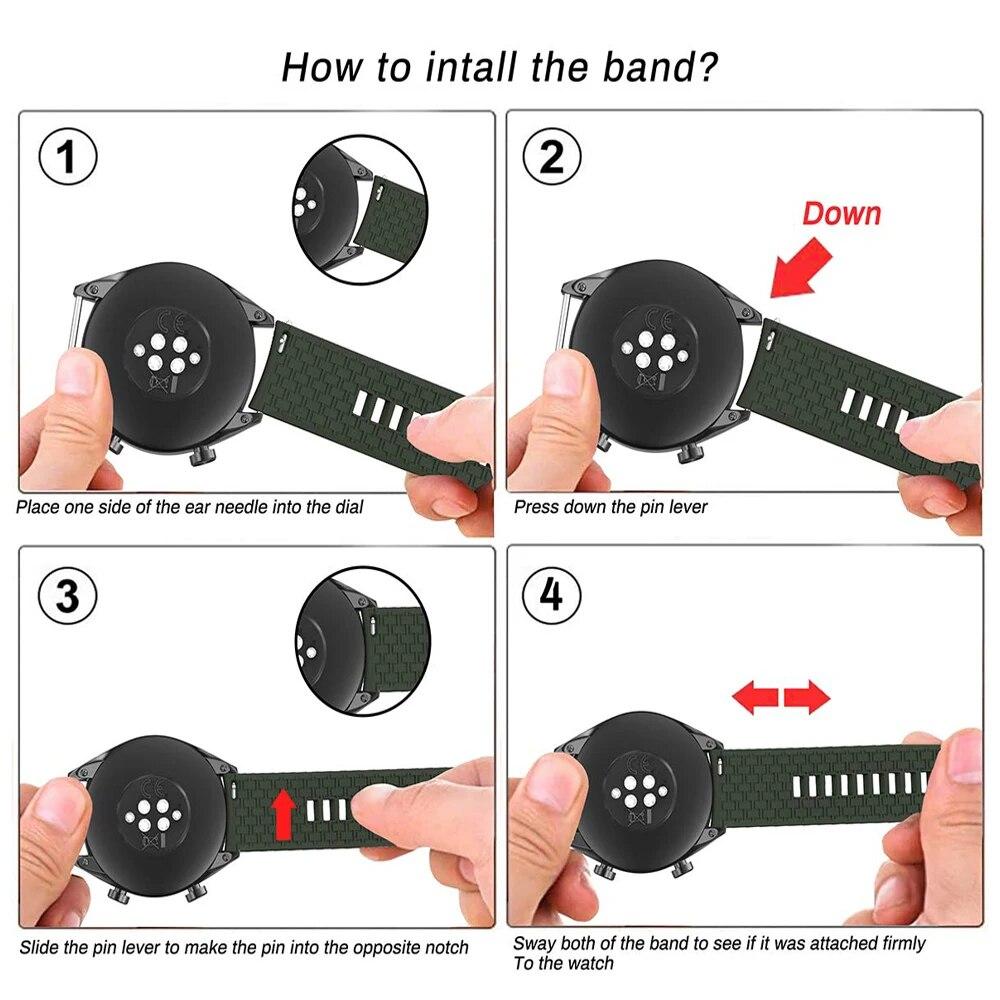 How to intall the band?

1

Place one side of the ear needle into the dial

2

Down

Press down the pin lever

3

Slide the pin lever to make the pin into the opposite notch

4

Sway both of the band to see if it was attached firmly To the watch