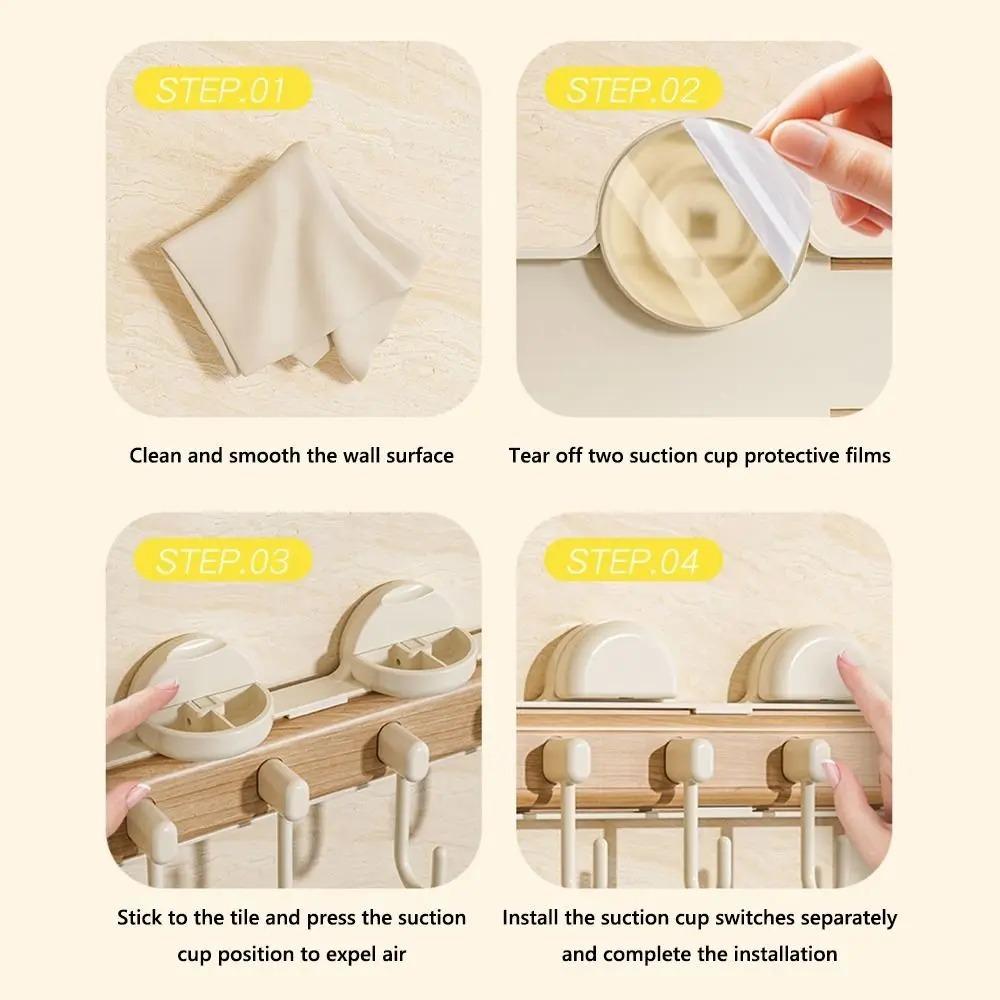 STEP.01

Clean and smooth the wall surface

STEP.02

Tear off two suction cup protective films

STEP.03

Stick to the tile and press the suction cup position to expel air

STEP.04

Install the suction cup switches separately and complete the installation