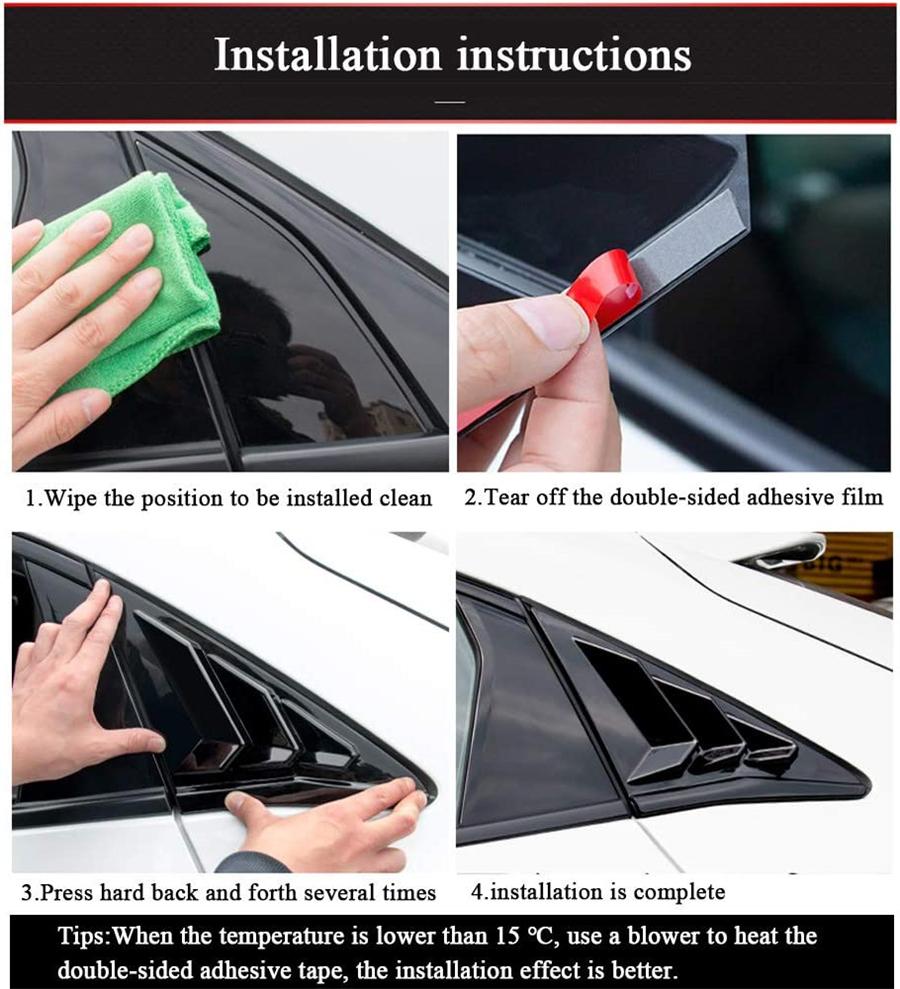 Installation instructions

1.Wipe the position to be installed clean

2.Tear off the double-sided adhesive film

3.Press hard back and forth several times

4.installation is complete

Tips:When the temperature is lower than 15 ℃, use a blower to heat the double-sided adhesive tape, the installation effect is better.