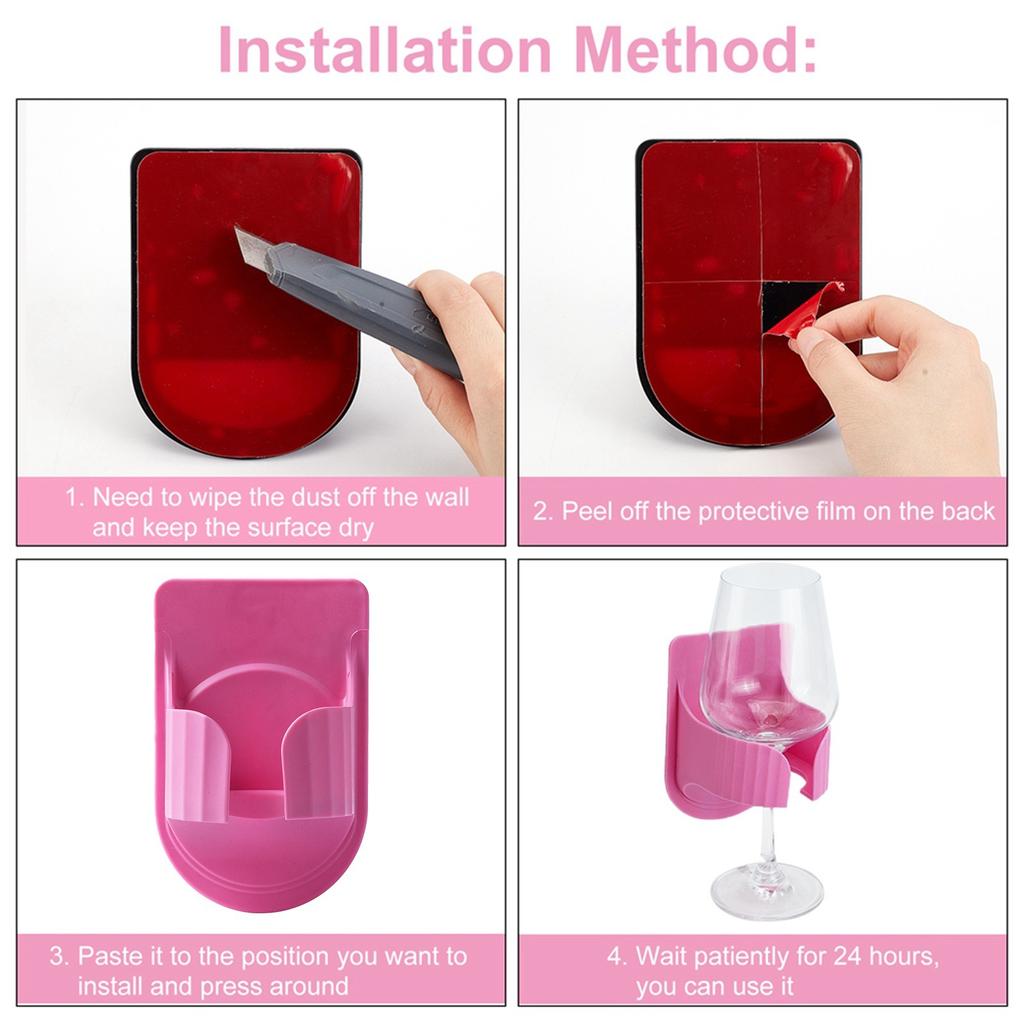 Installation Method:

1. Need to wipe the dust off the wall and keep the surface dry

2. Peel off the protective film on the back

3. Paste it to the position you want to install and press around

4. Wait patiently for 24 hours, you can use it