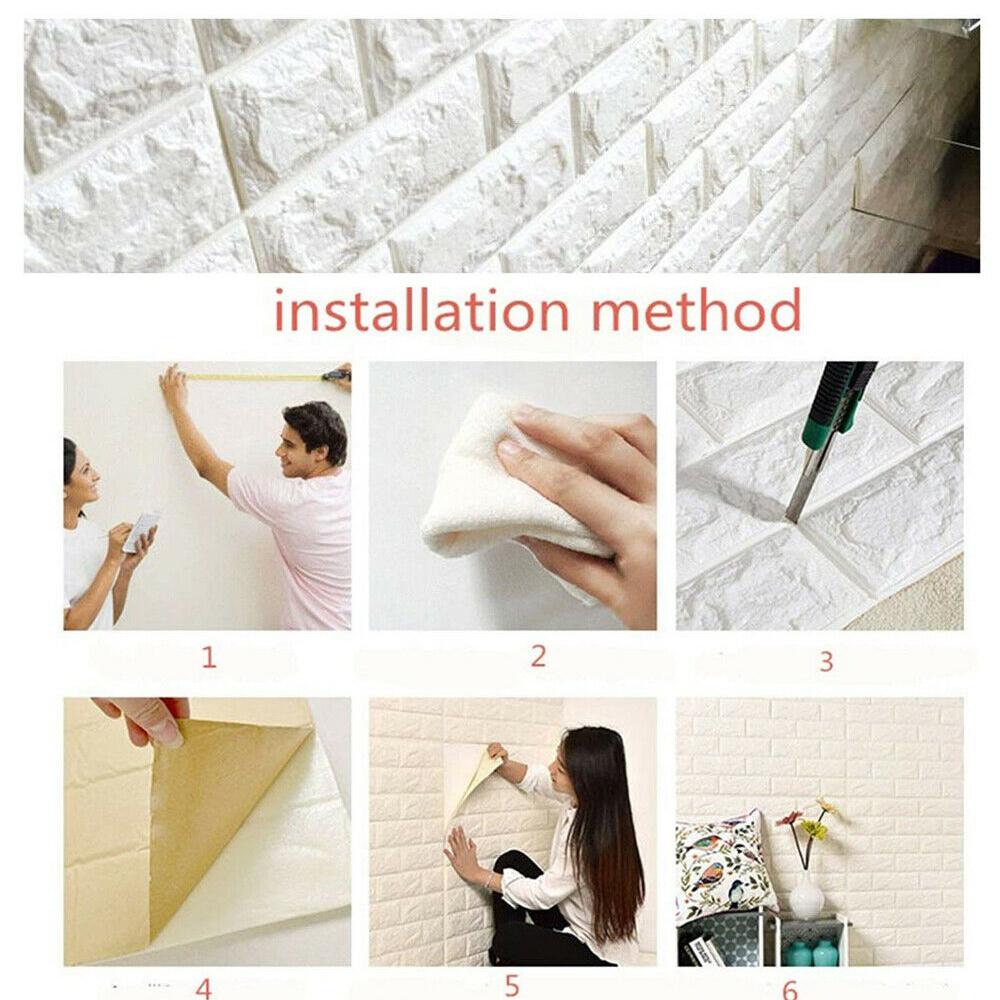 installation method

1

2

3

4

5

6