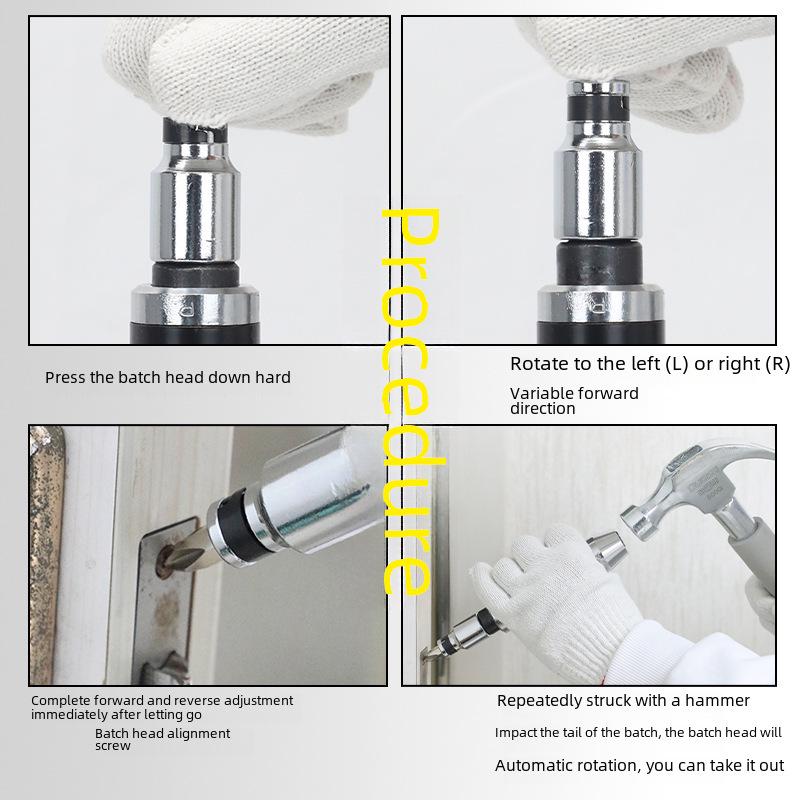 Procedure

Press the batch head down hard

Rotate to the left (L) or right (R)

Variable forward direction

Complete forward and reverse adjustment immediately after letting go

Batch head alignment screw

Repeatedly struck with a hammer

Impact the tail of the batch, the batch head will

Automatic rotation, you can take it out