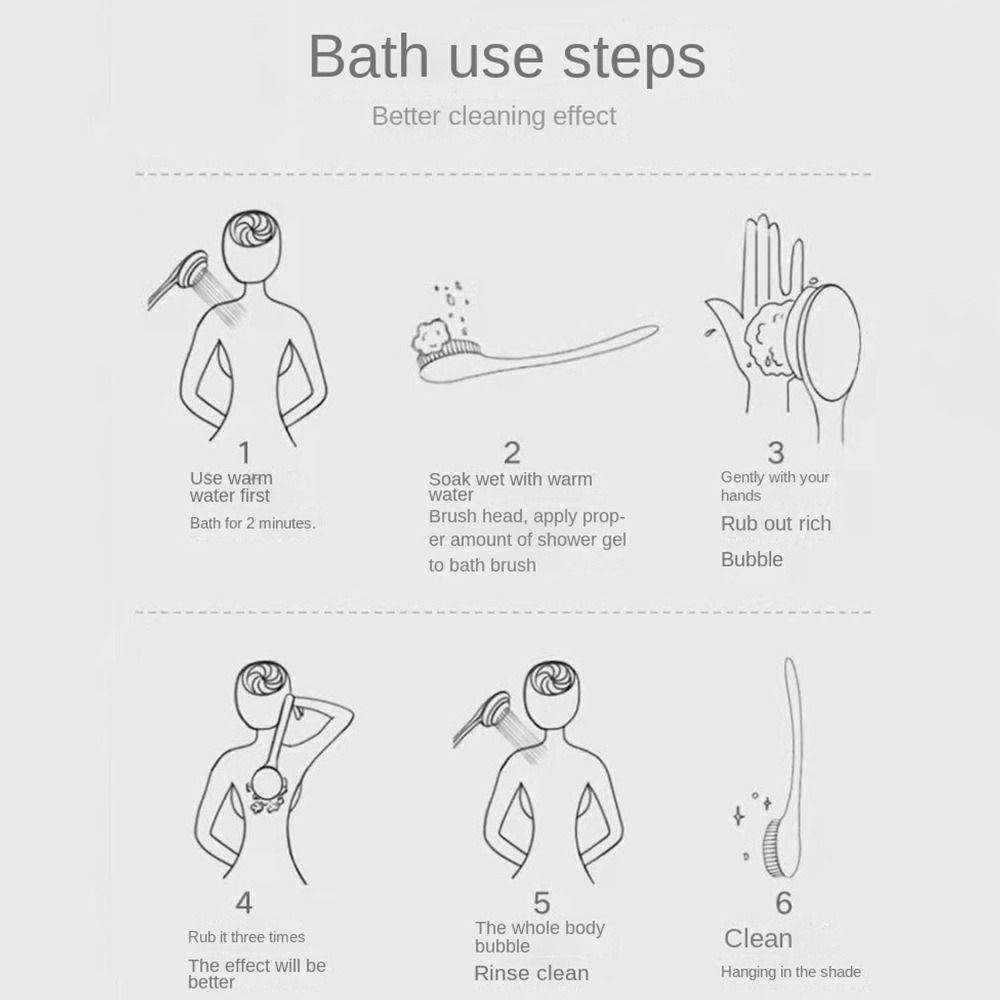 Bath use steps

Better cleaning effect

1
Use warm water first
Bath for 2 minutes.

2
Soak wet with warm water
Brush head, apply proper amount of shower gel to bath brush

3
Gently with your hands
Rub out rich
Bubble

4
Rub it three times
The effect will be better

5
The whole body bubble
Rinse clean

6
Clean
Hanging in the shade